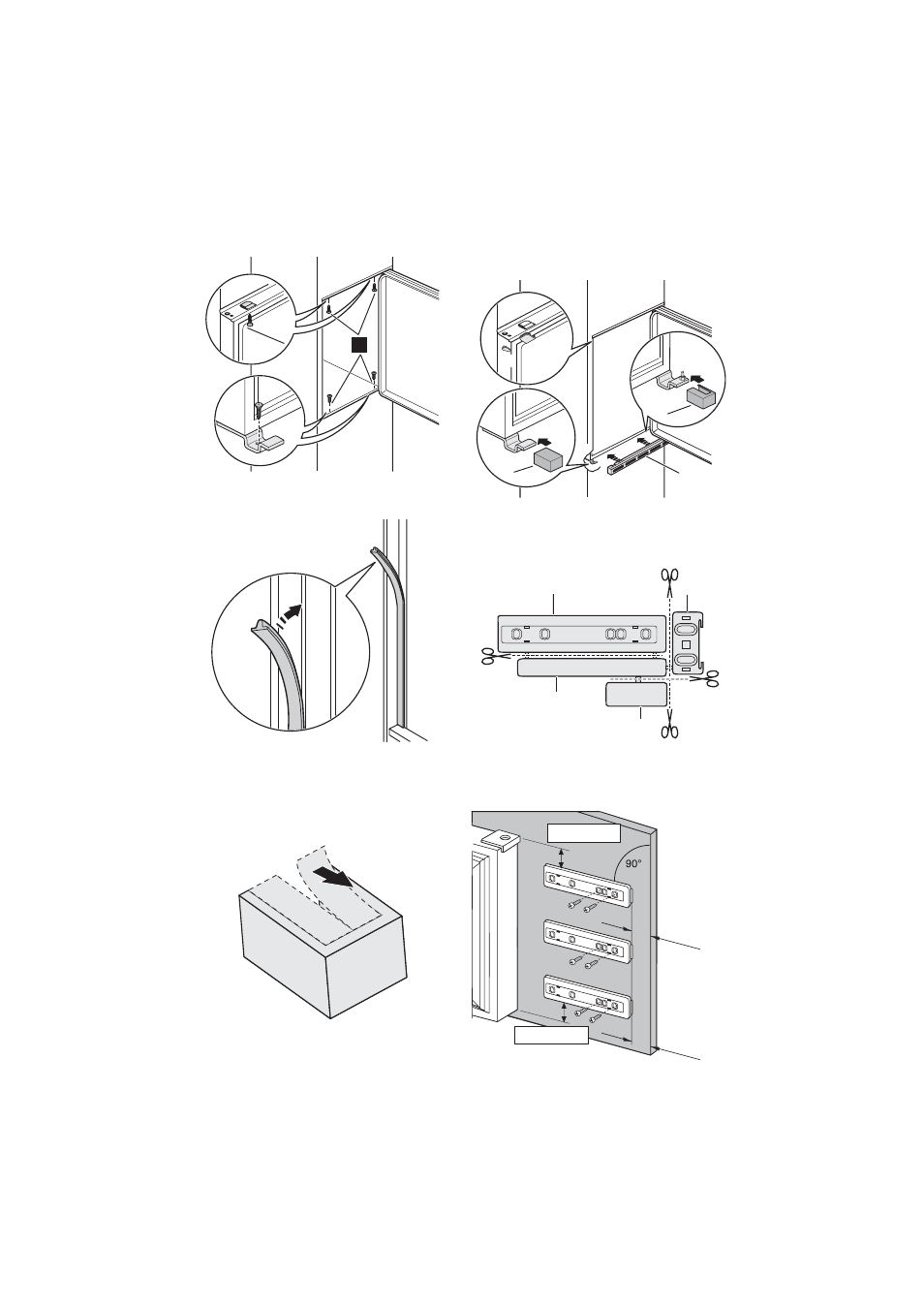 90°