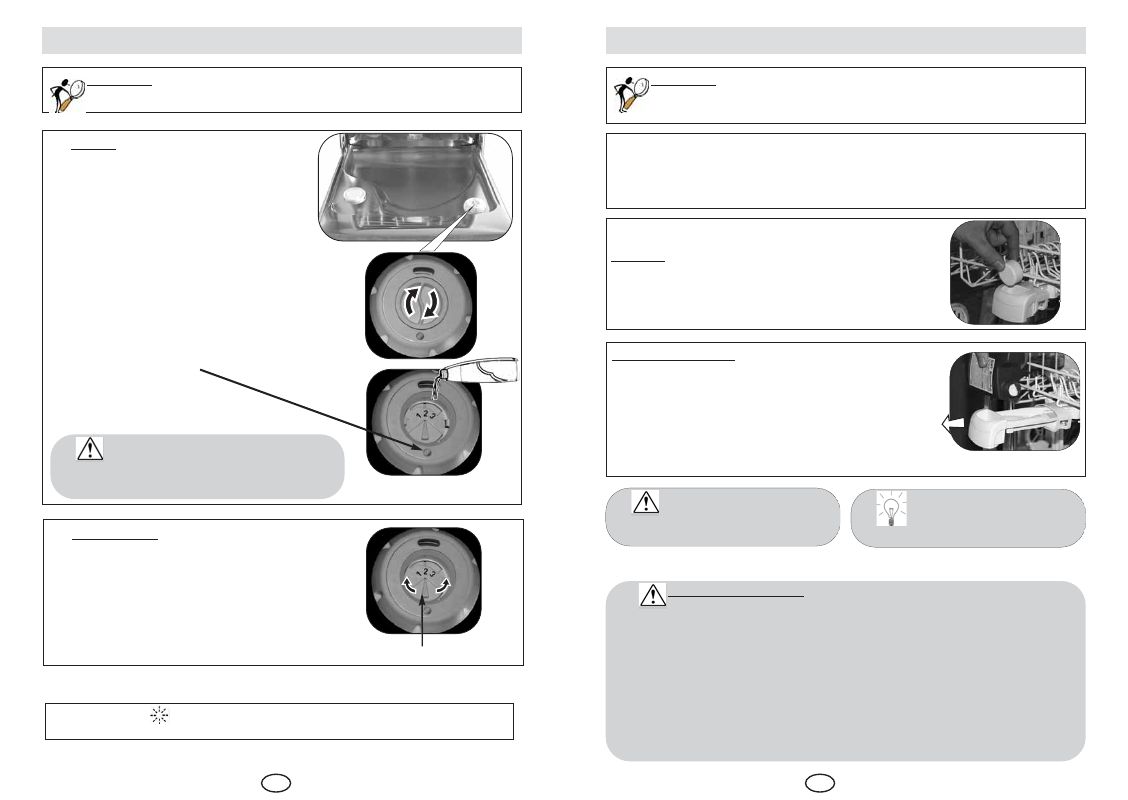 1
2
3
L
1
2
3