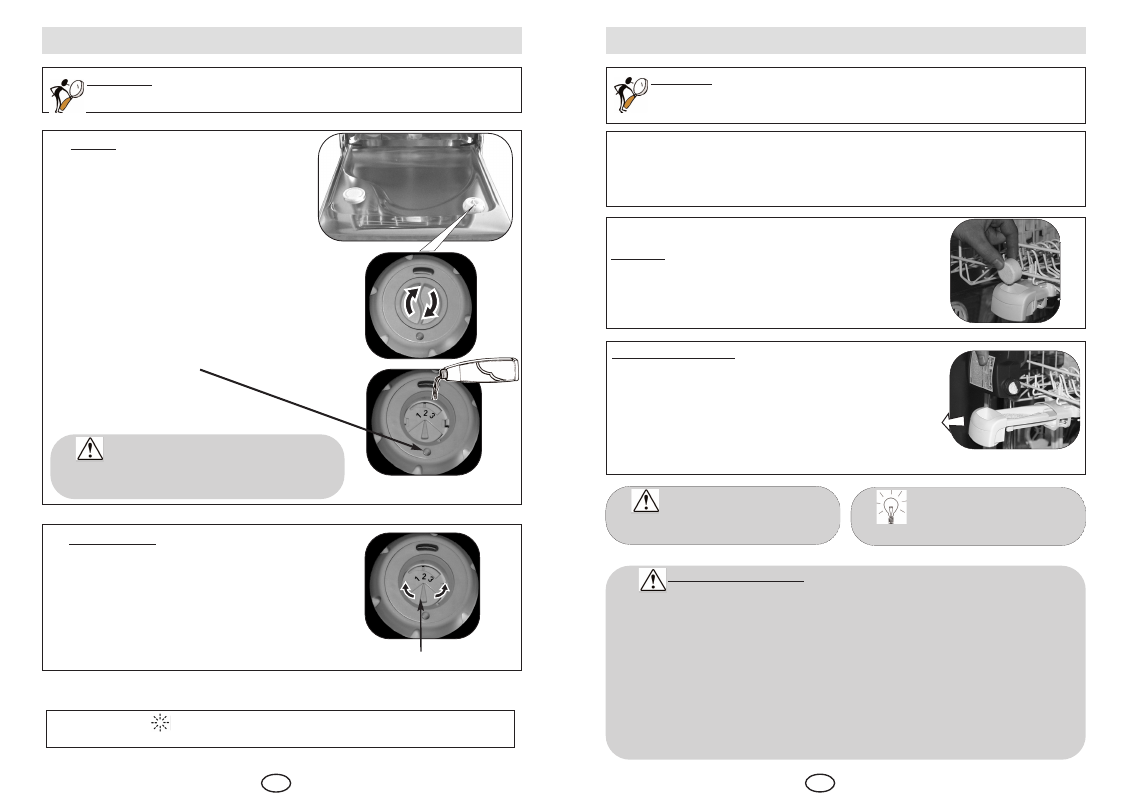 1 2 3

1 2 3