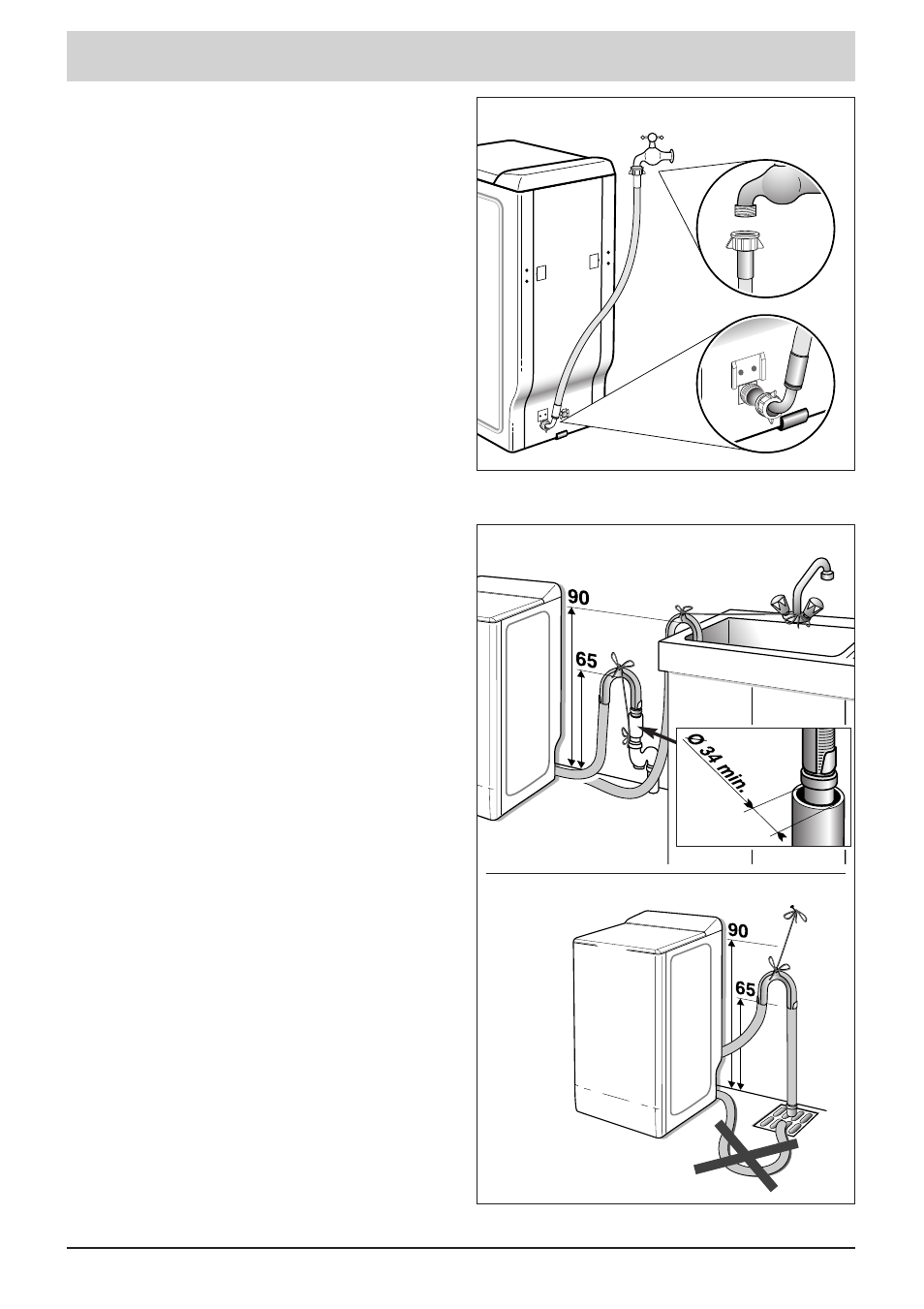 90

65

Ø 34 min.

90

65