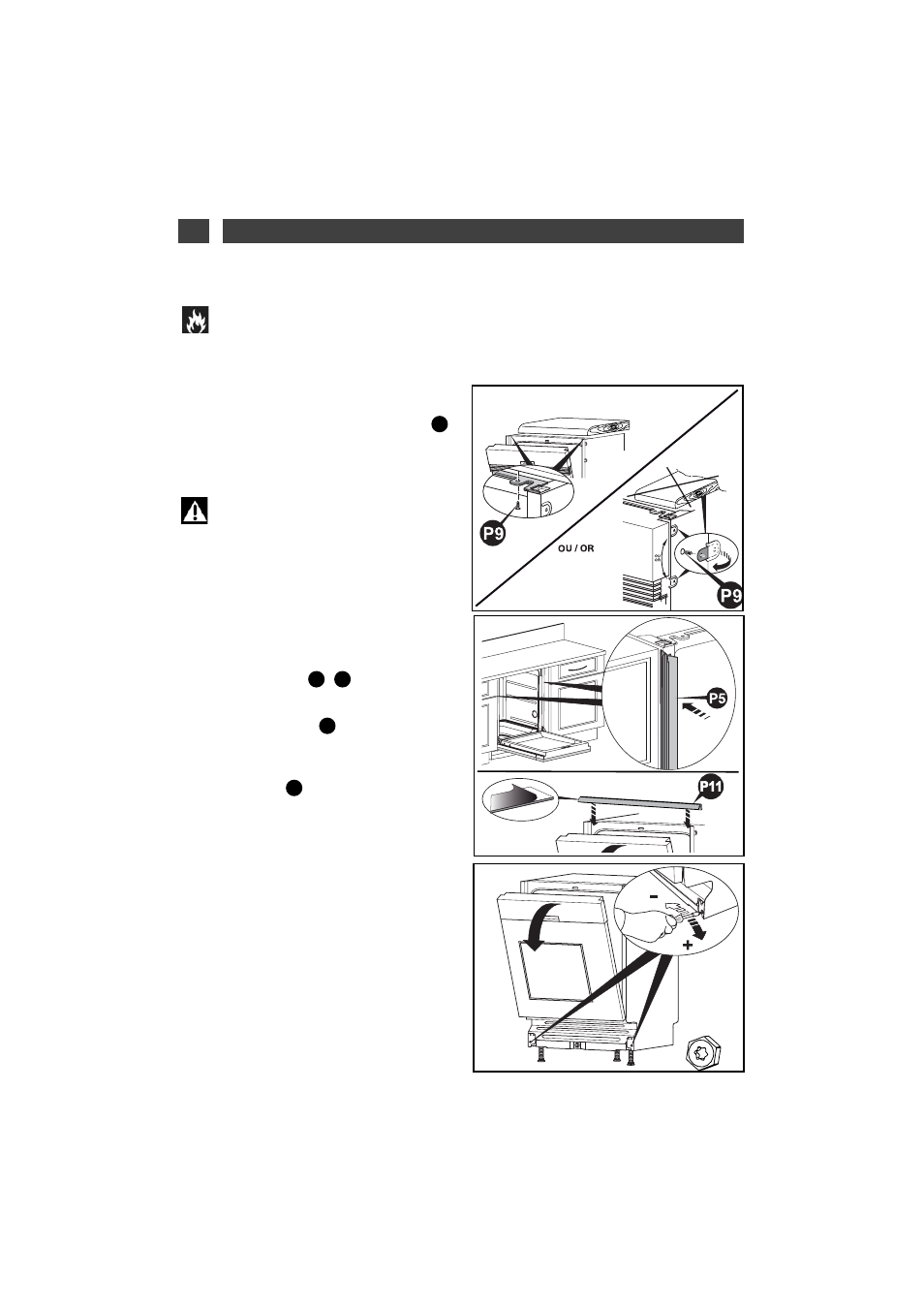 P9

OU / OR

P9

P5

P11

-

+