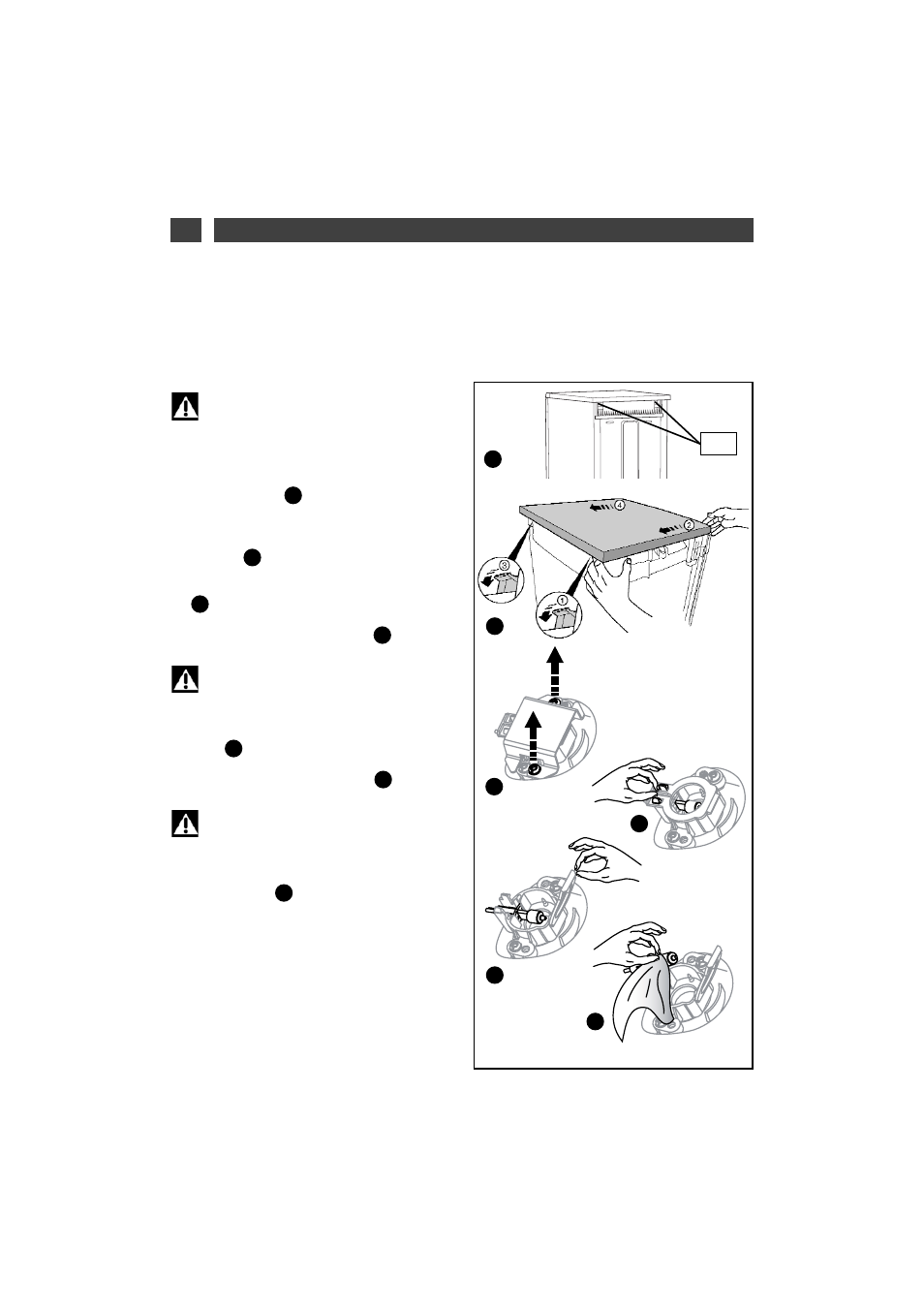 ④
②
③
①