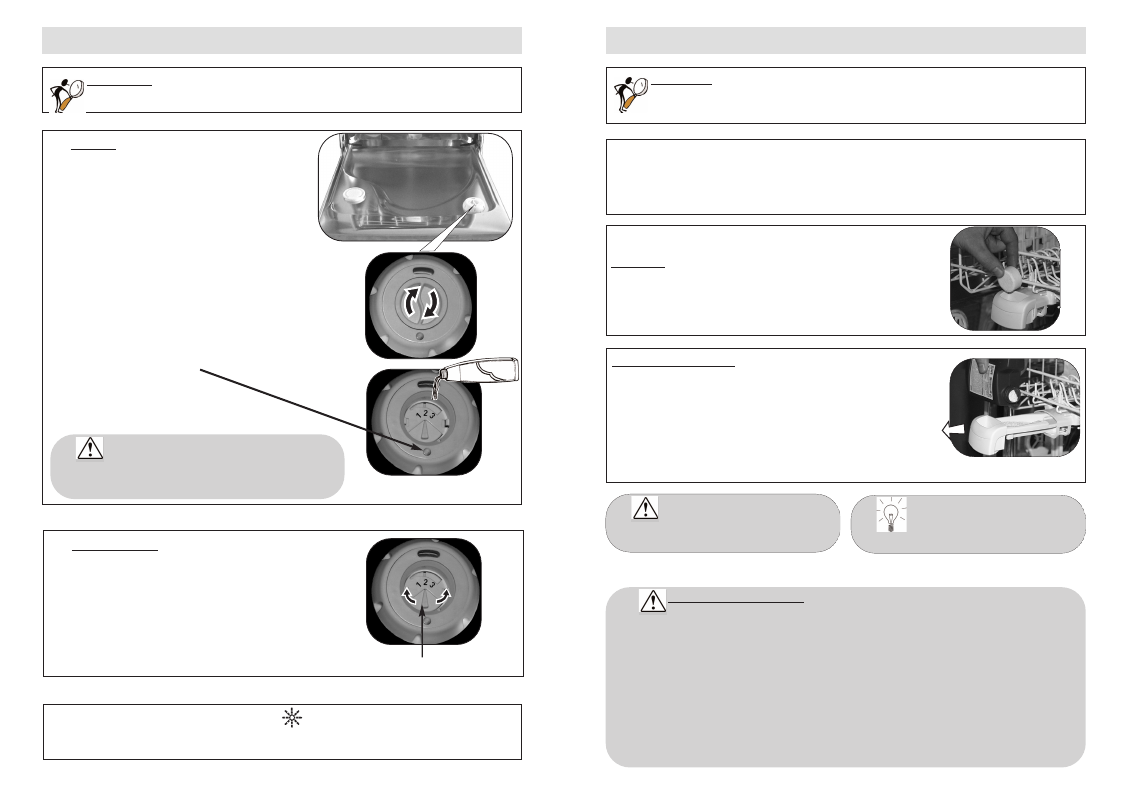 1 2 3

1 2 3