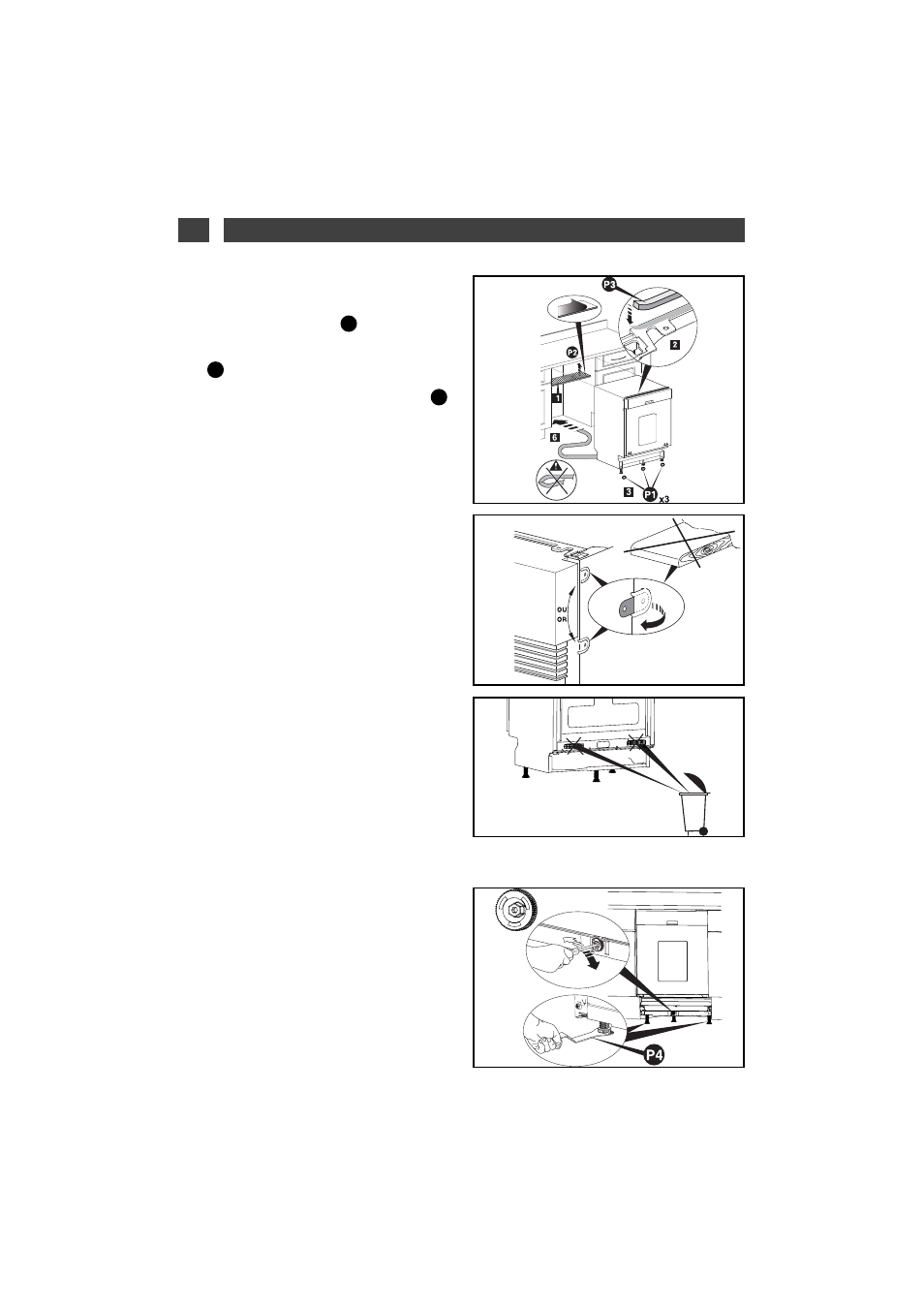 P3

P2

2

1

6

3

P1 x3

OU
OR

P4