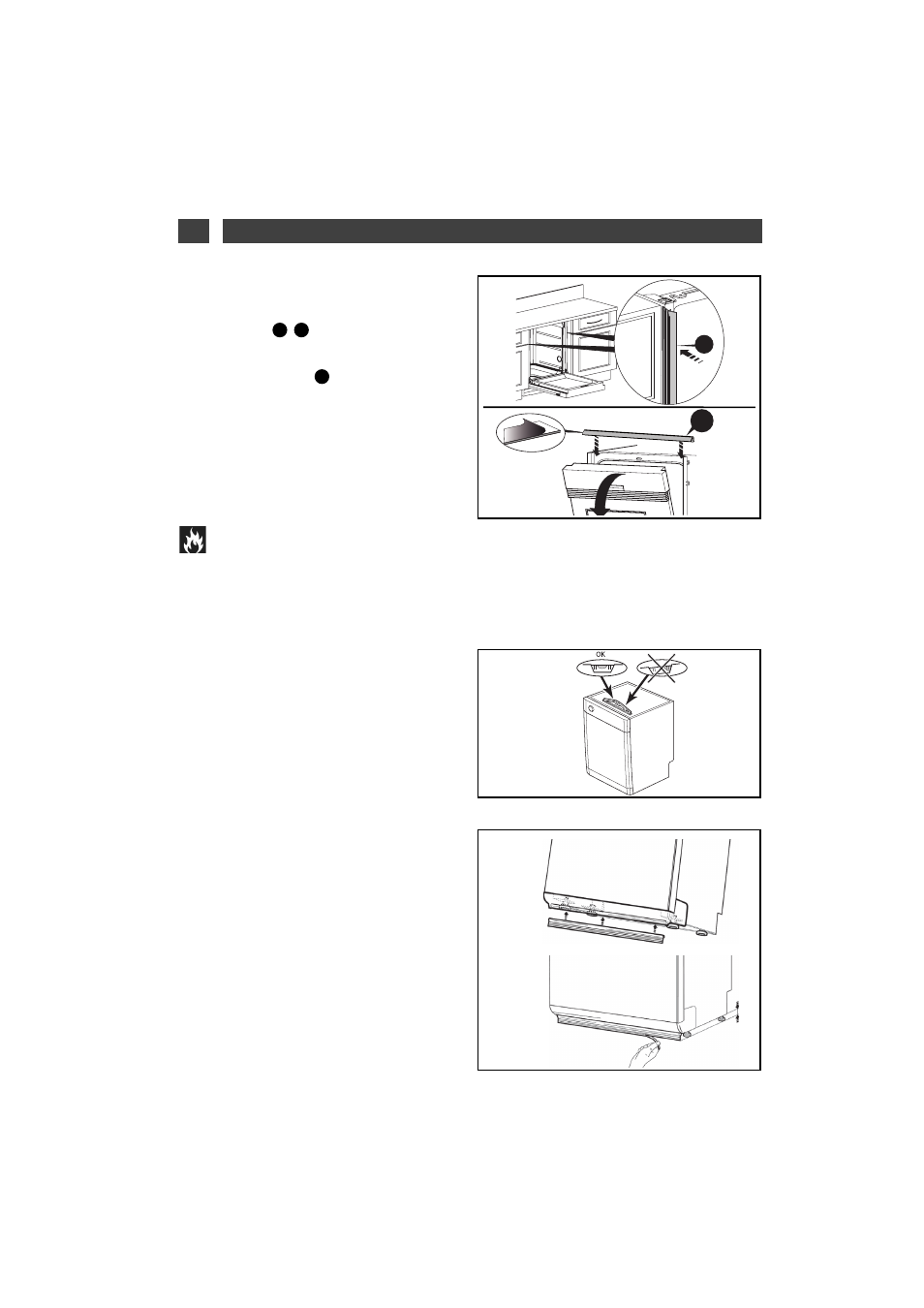 OK