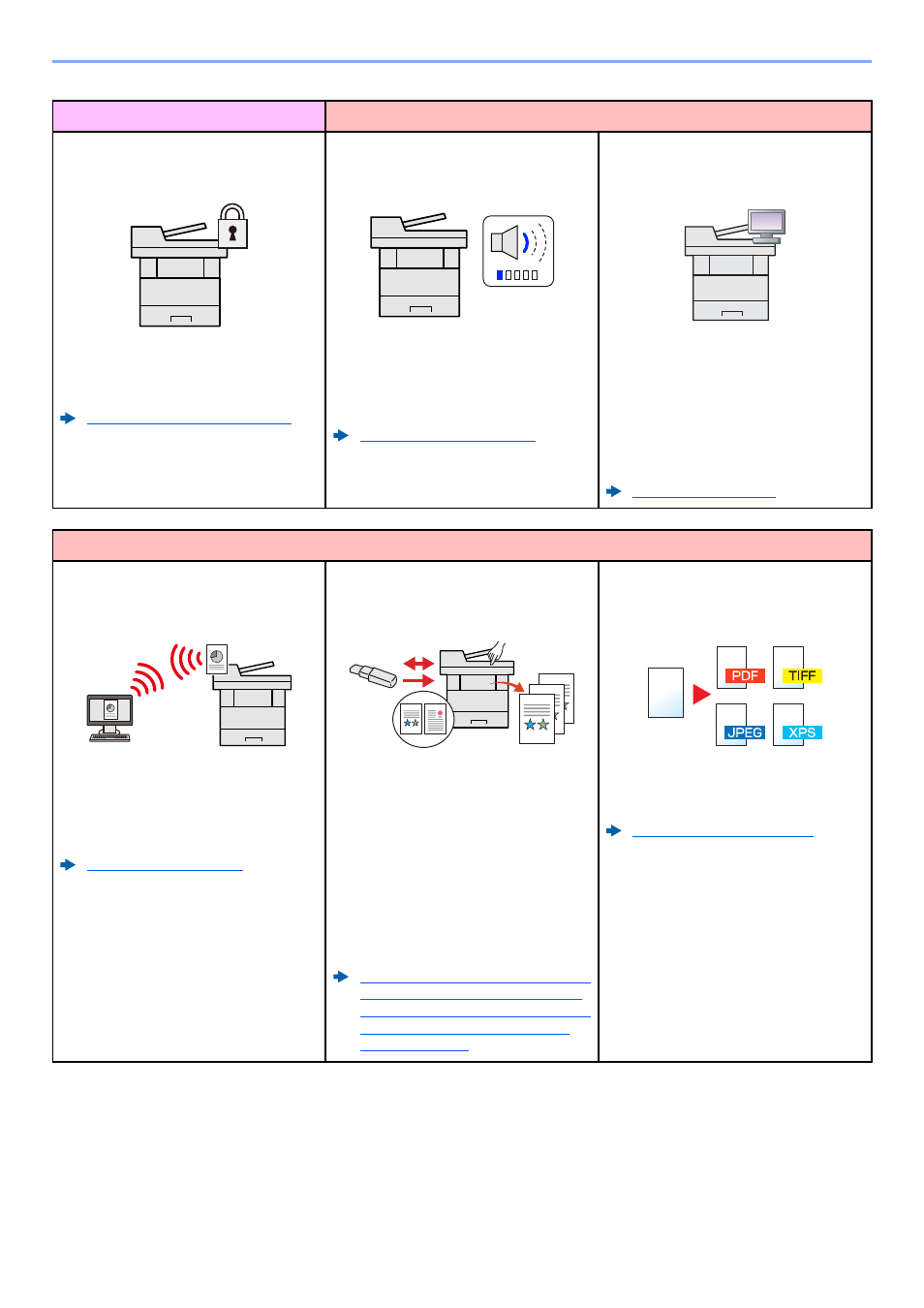 PDF

TIFF

JPEG

XPS