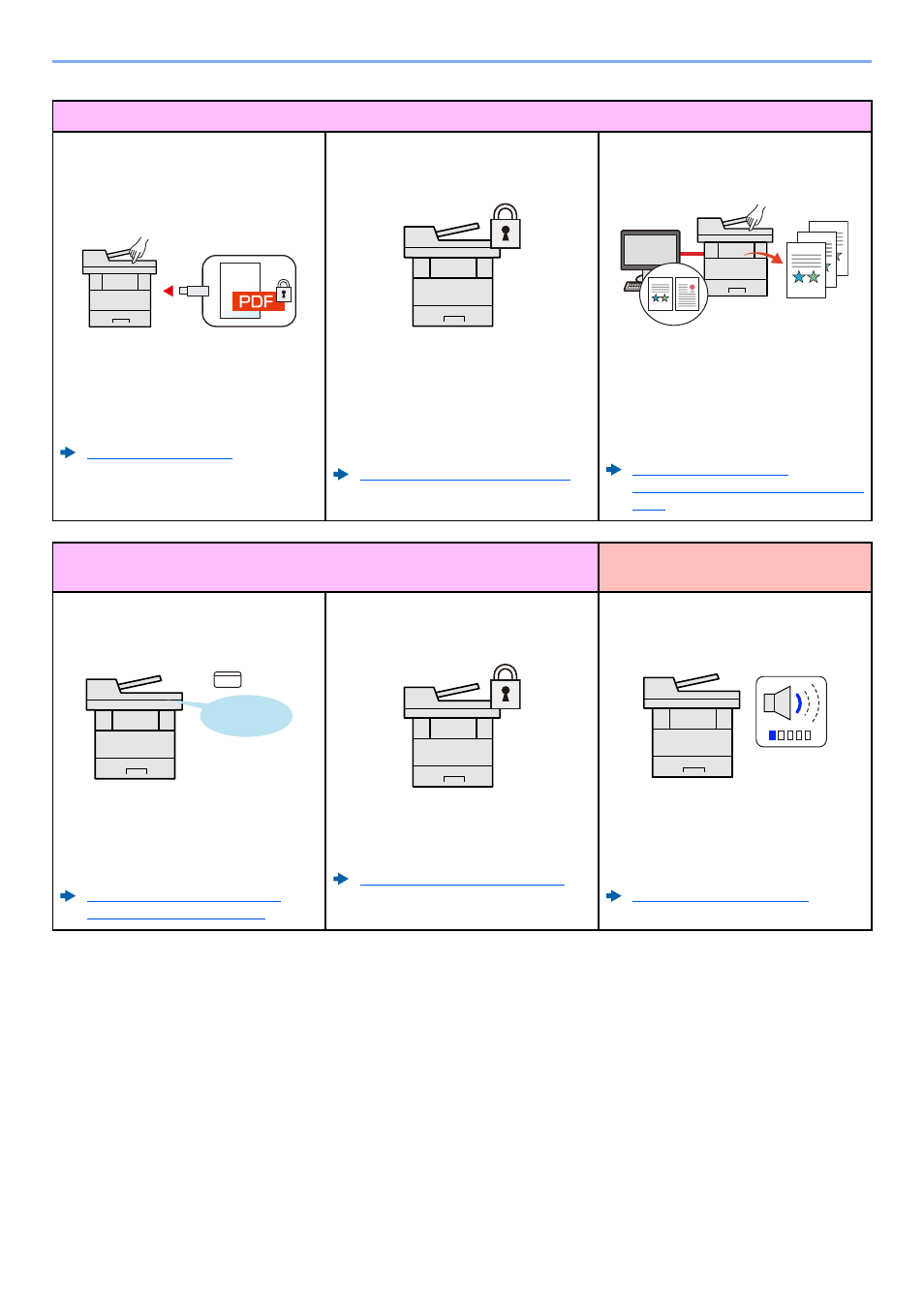 PDF