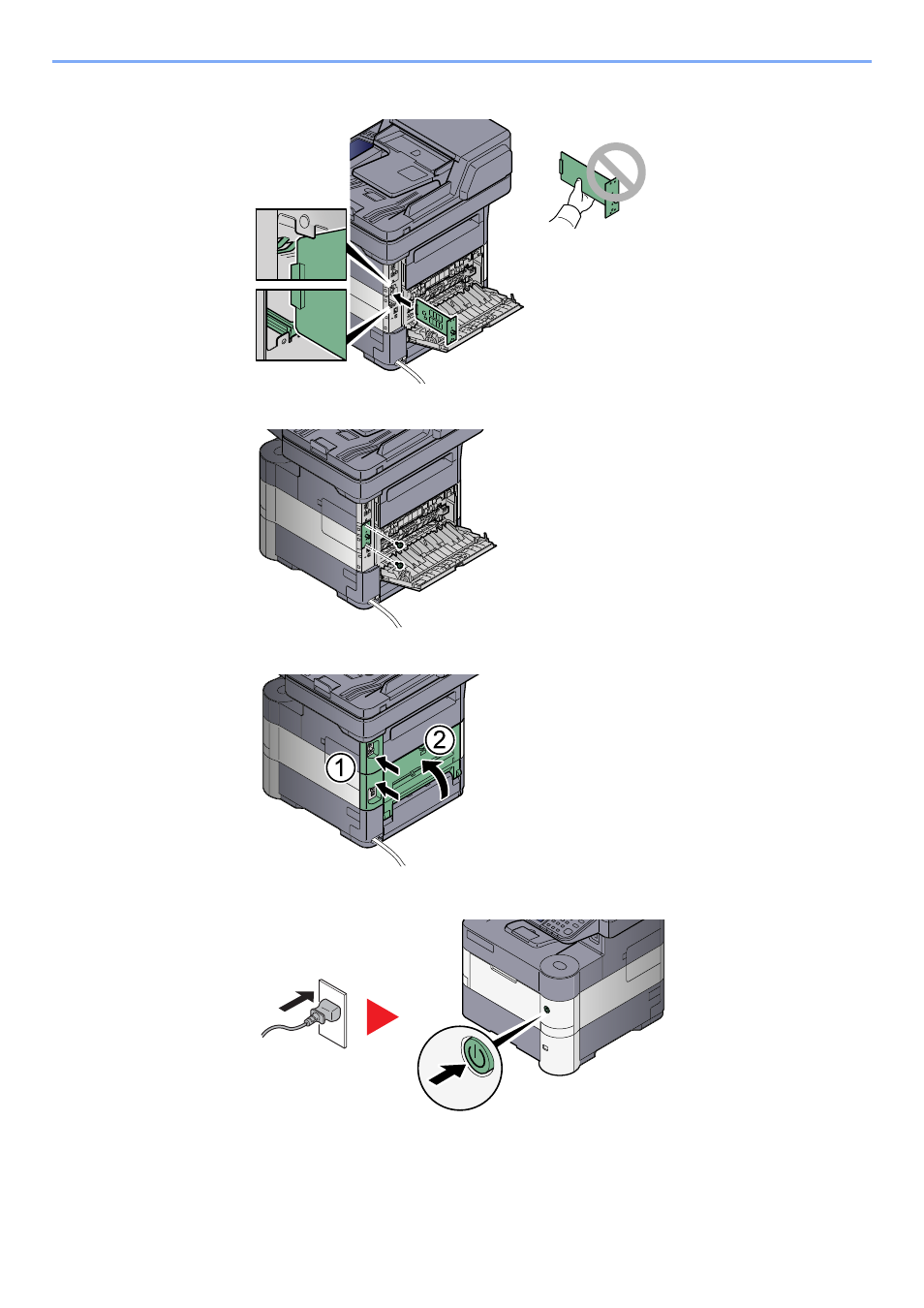 1

2