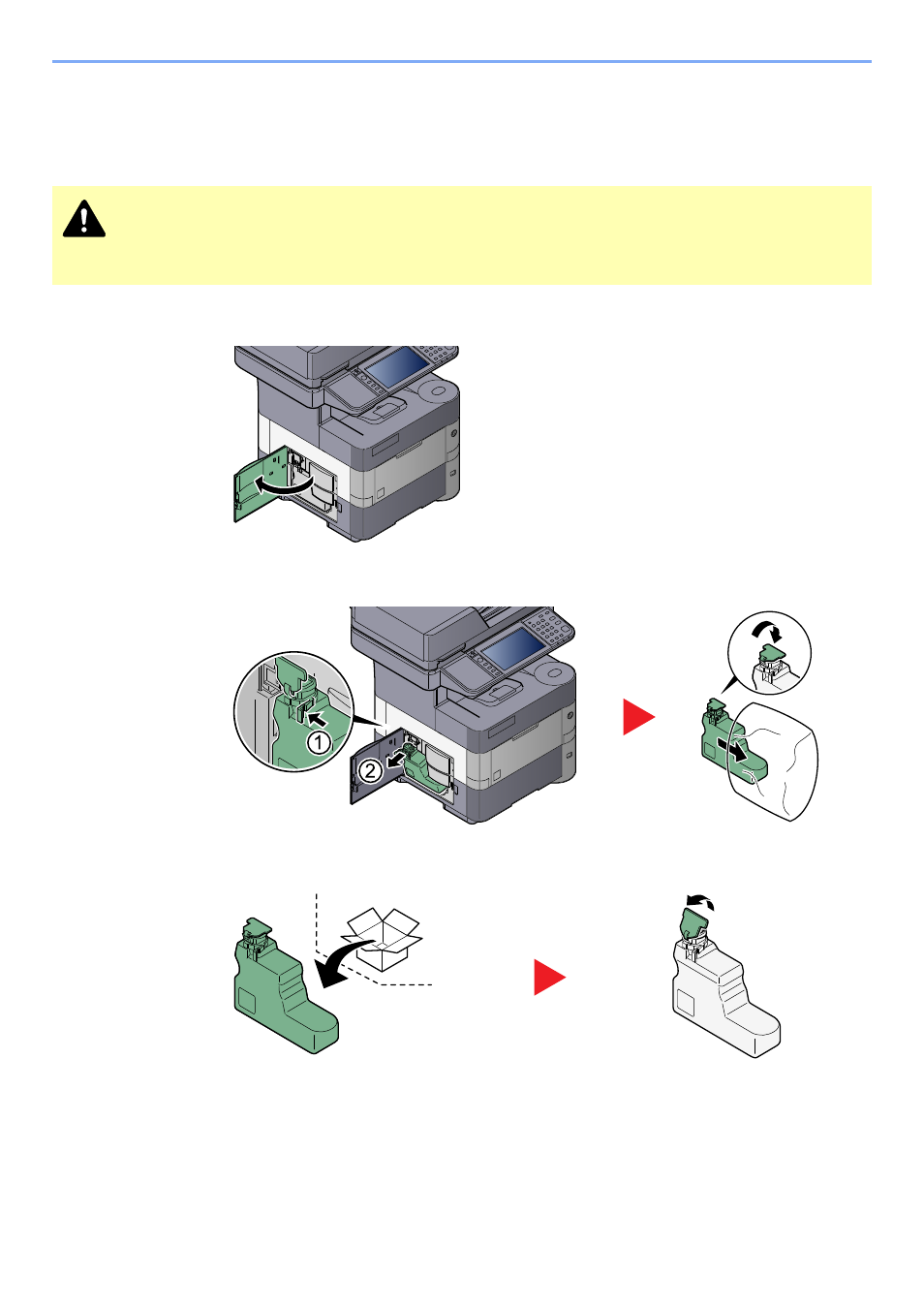 1

2