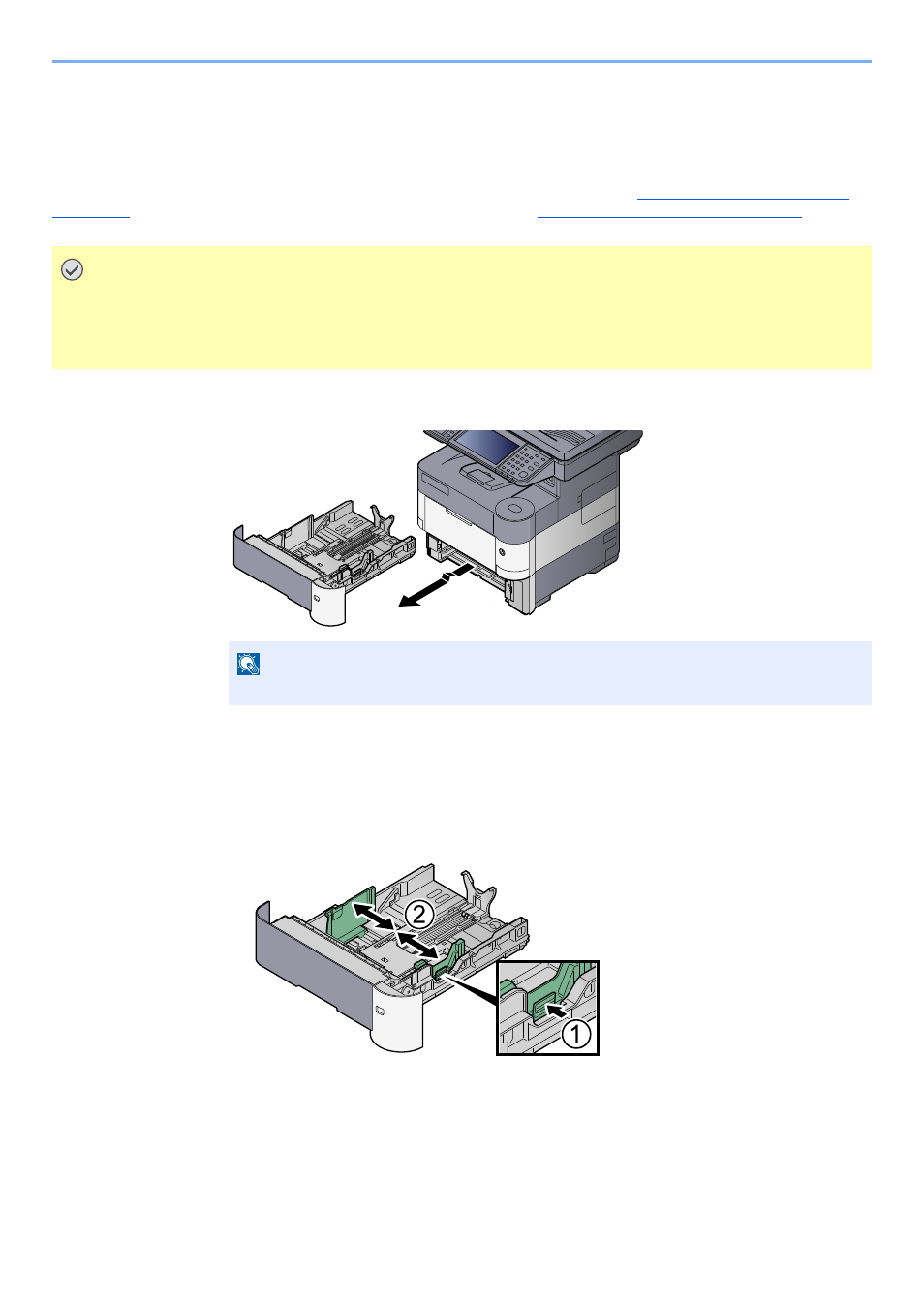 ②

①