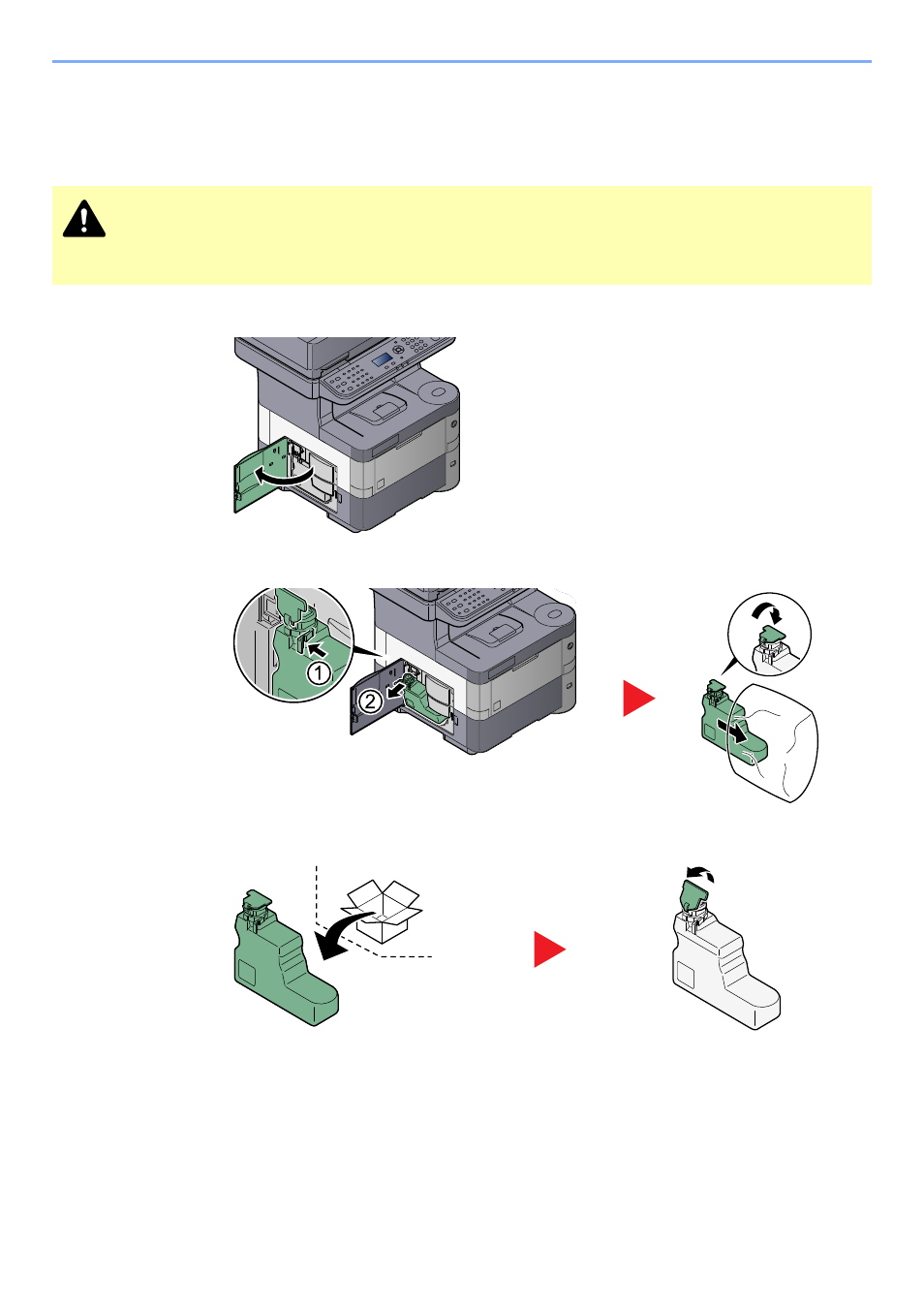 ①

②