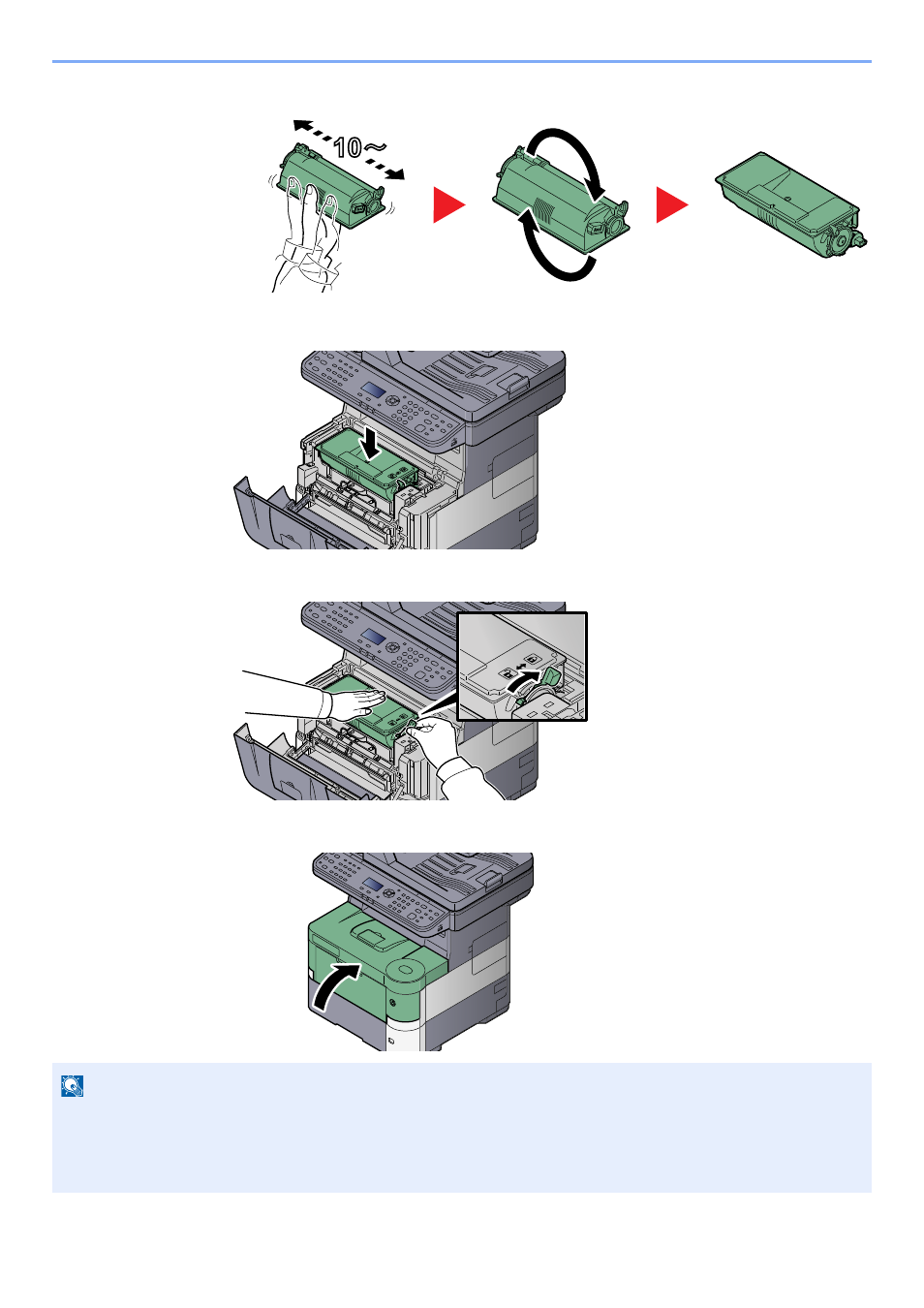 10～