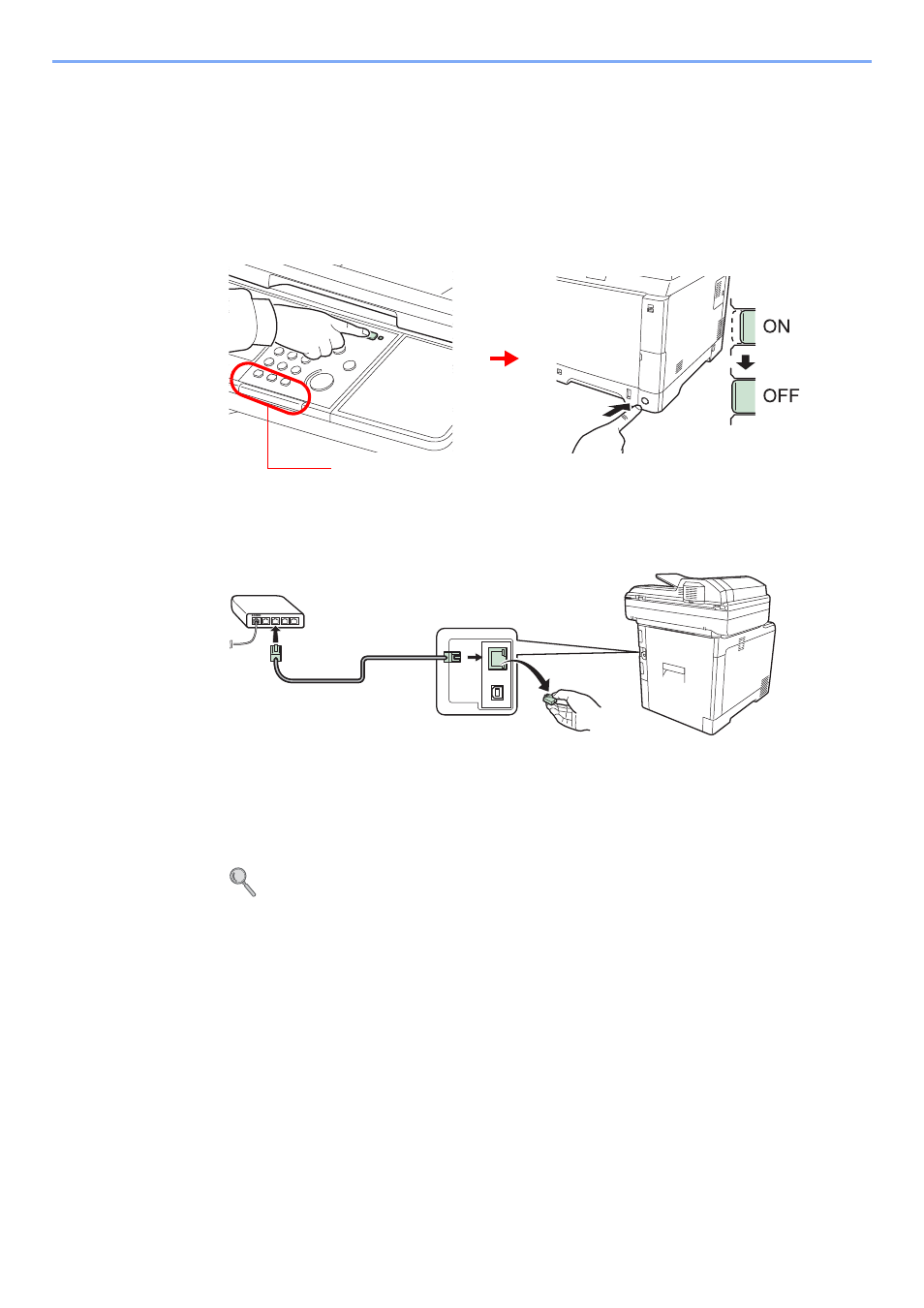 ON

OFF