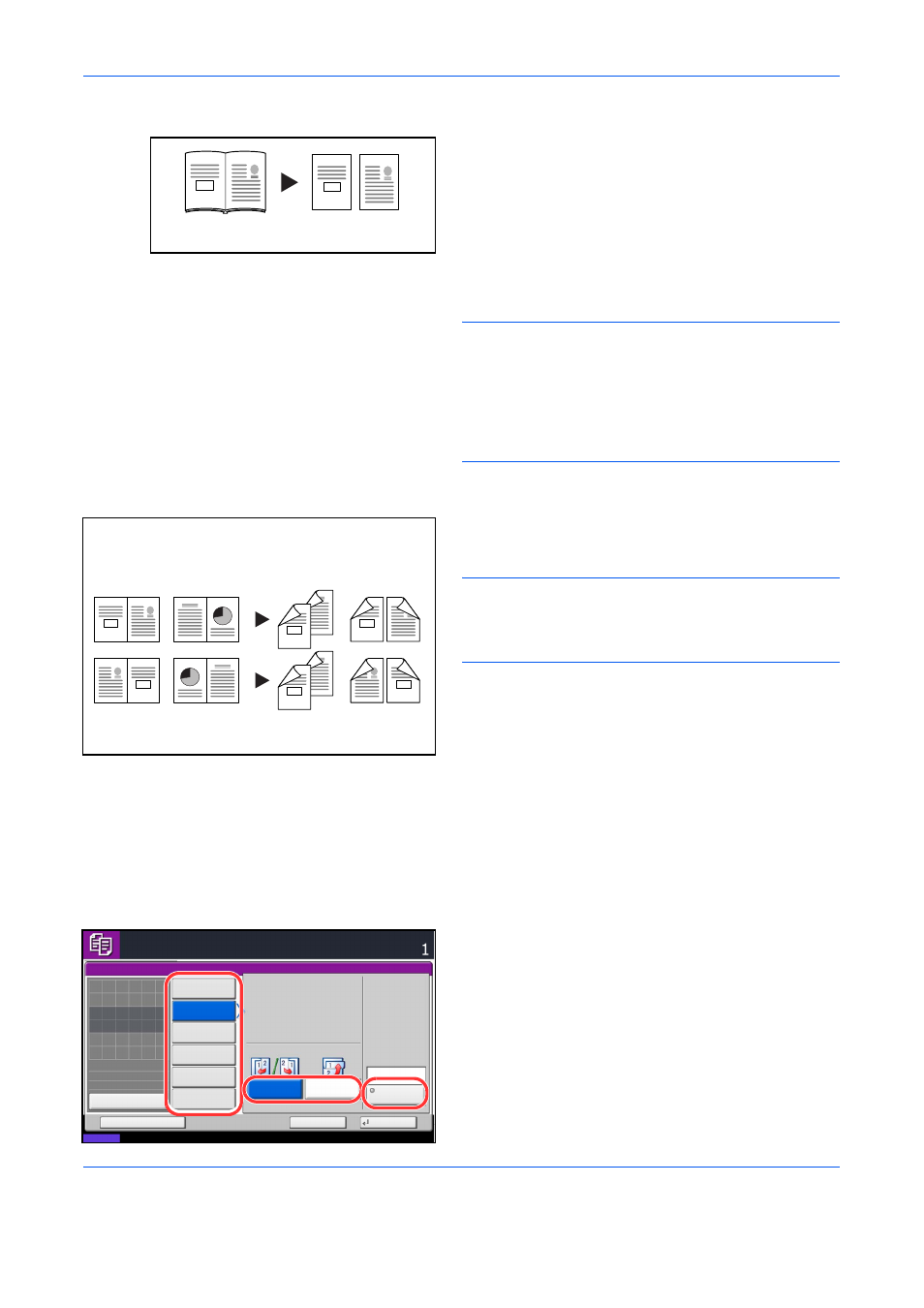 1