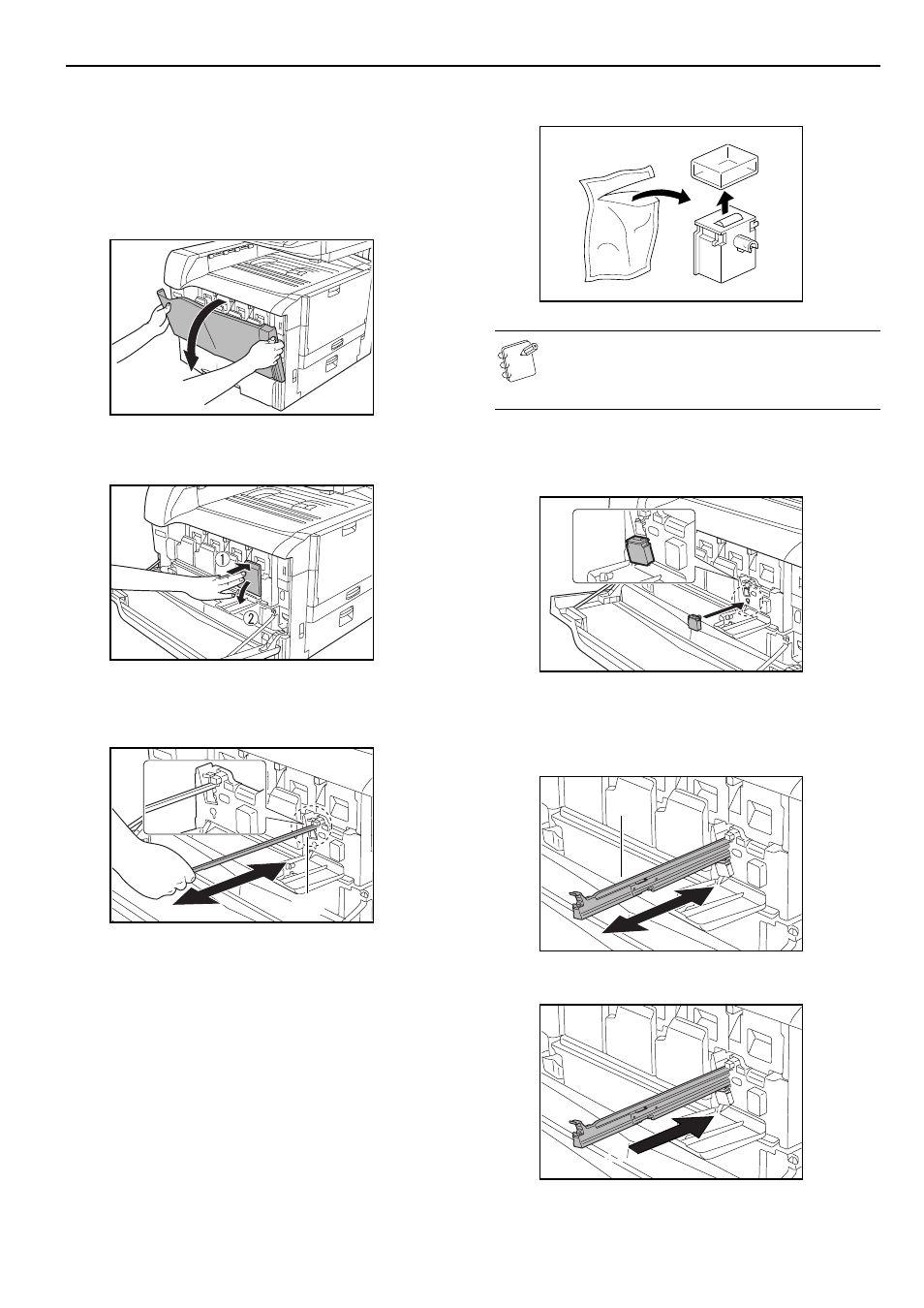 ①

②