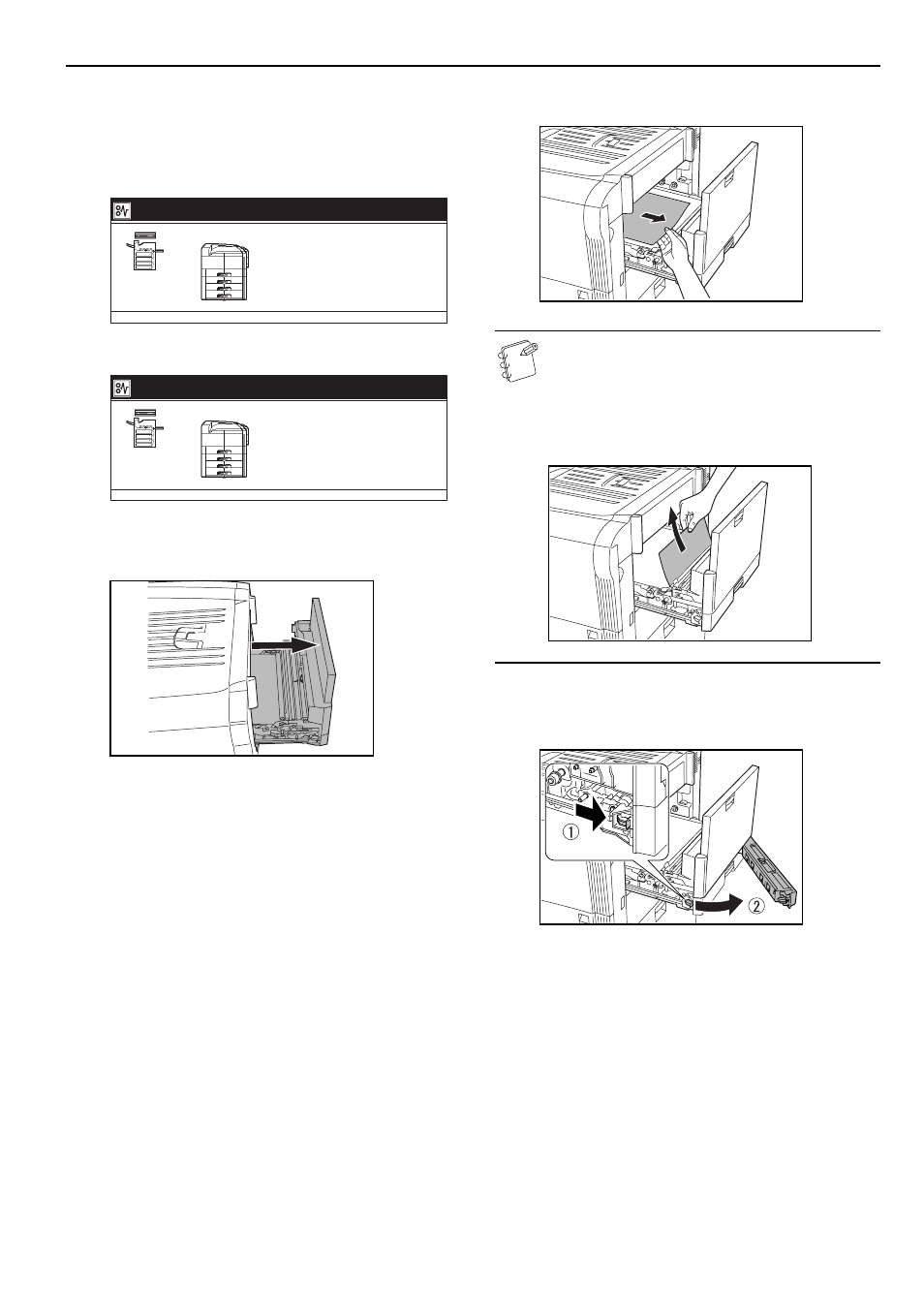 ①

②