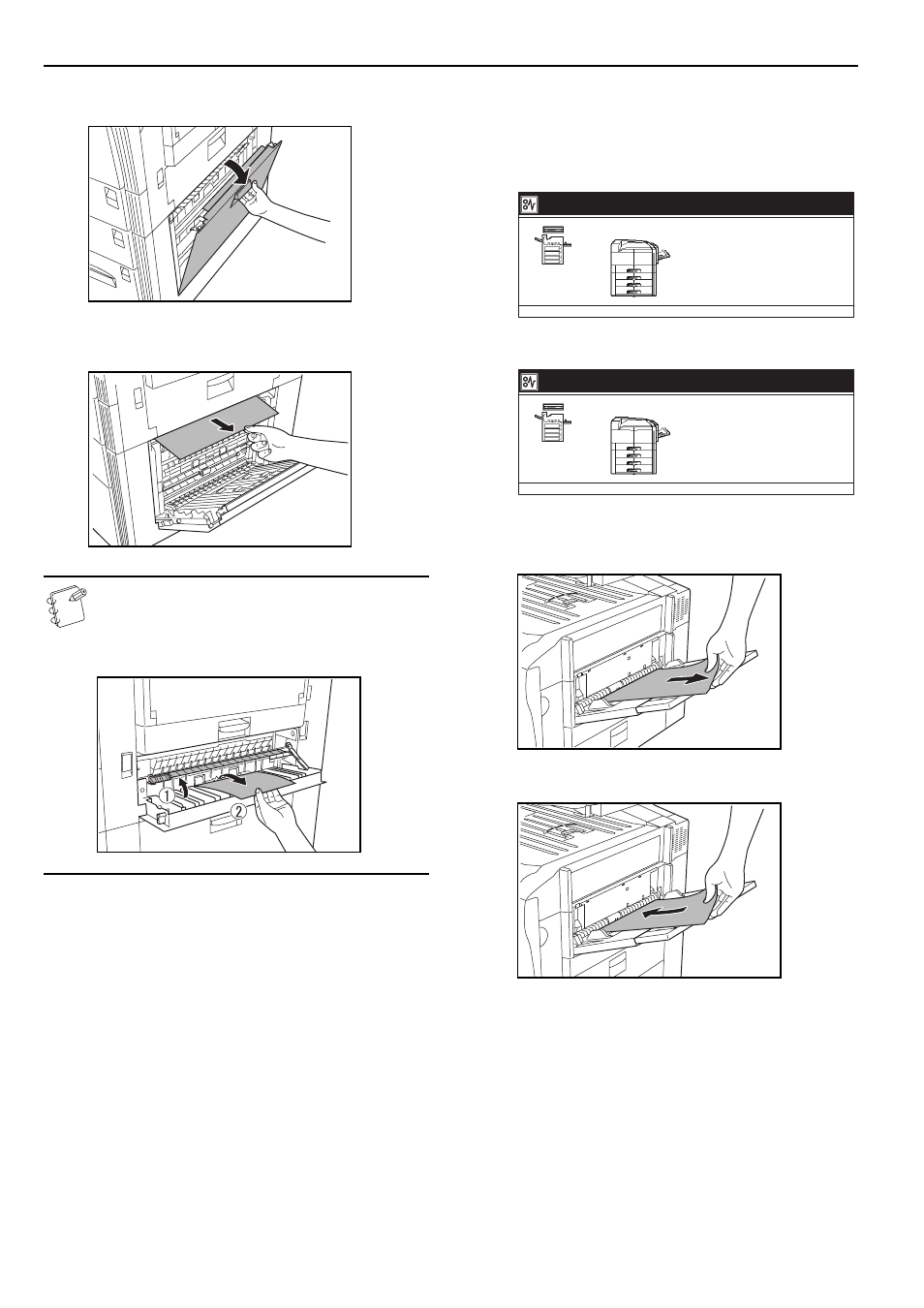 ①
②