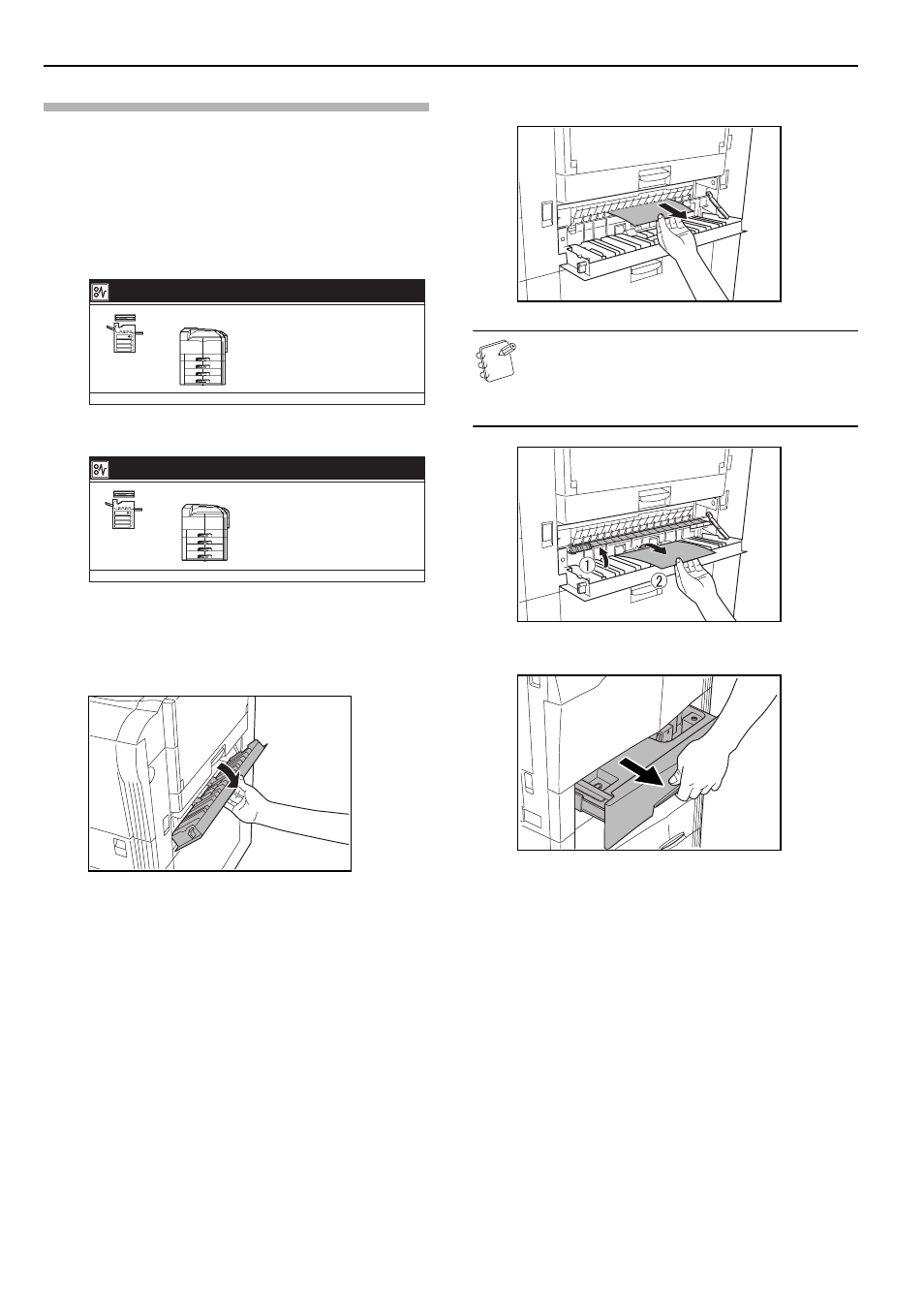 ①
②