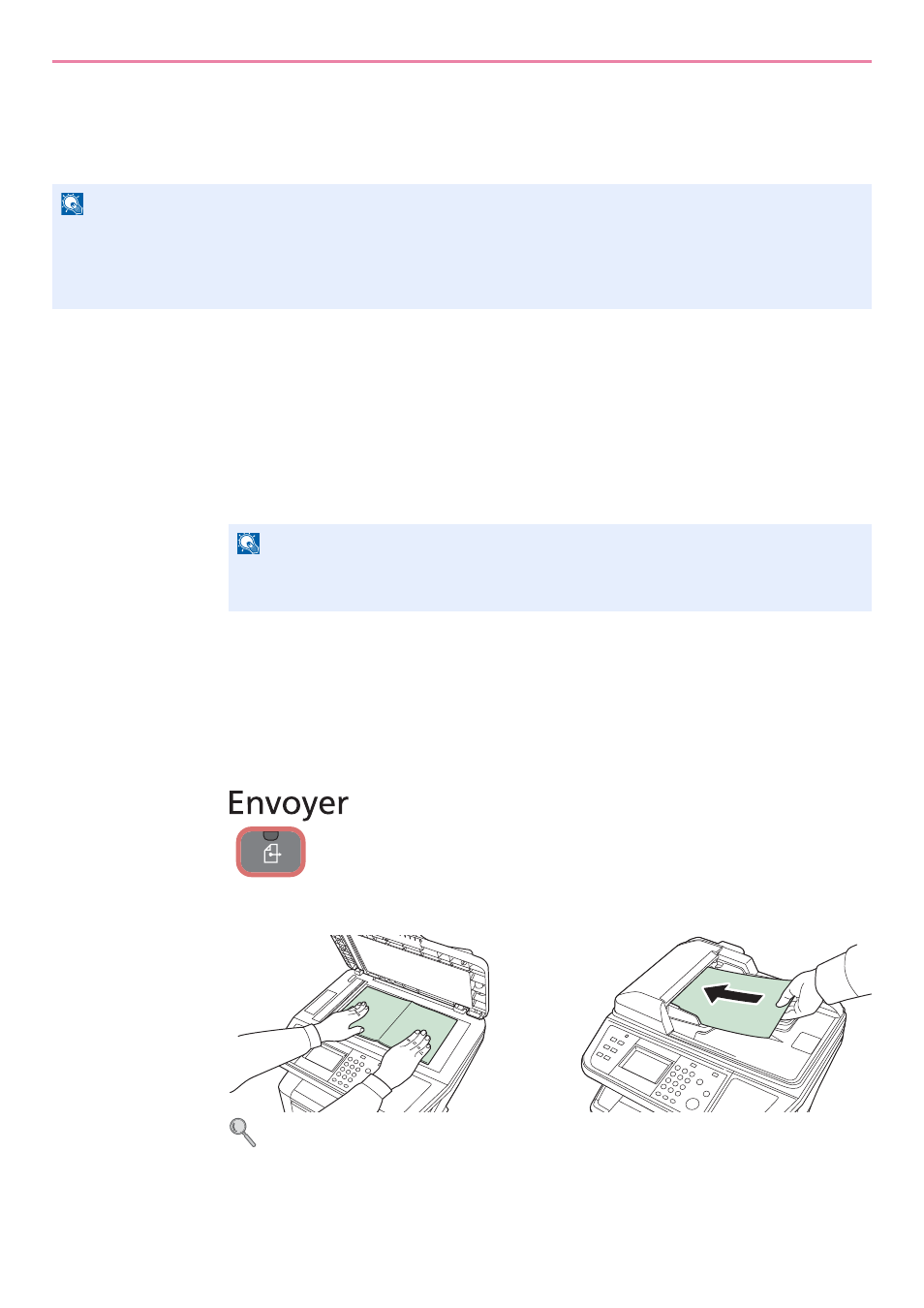 Envoyer