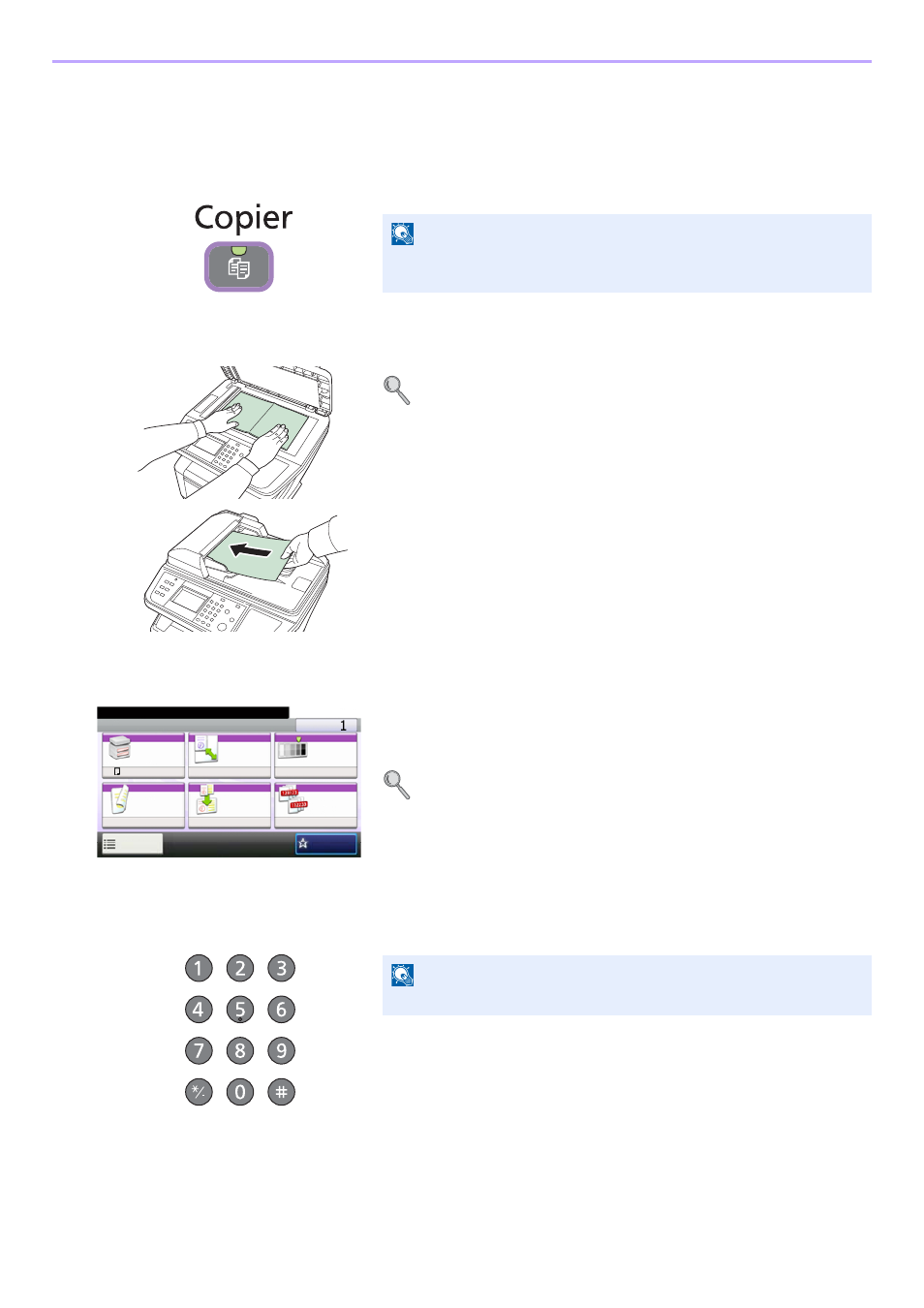 Copier

1

1 2 3
4 5 6
7 8 9
*/. 0 #