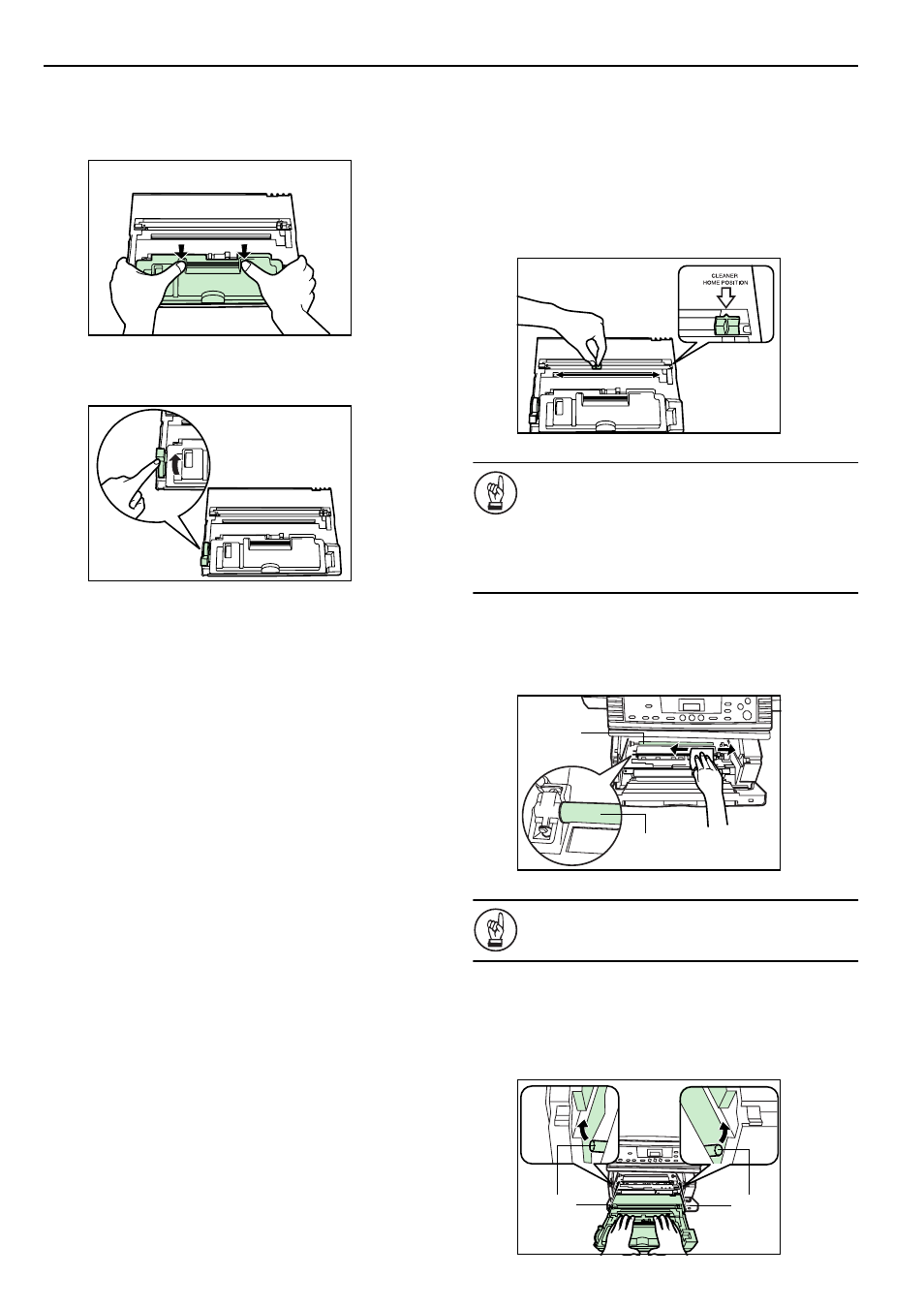 CLEANER
HOME POSITION