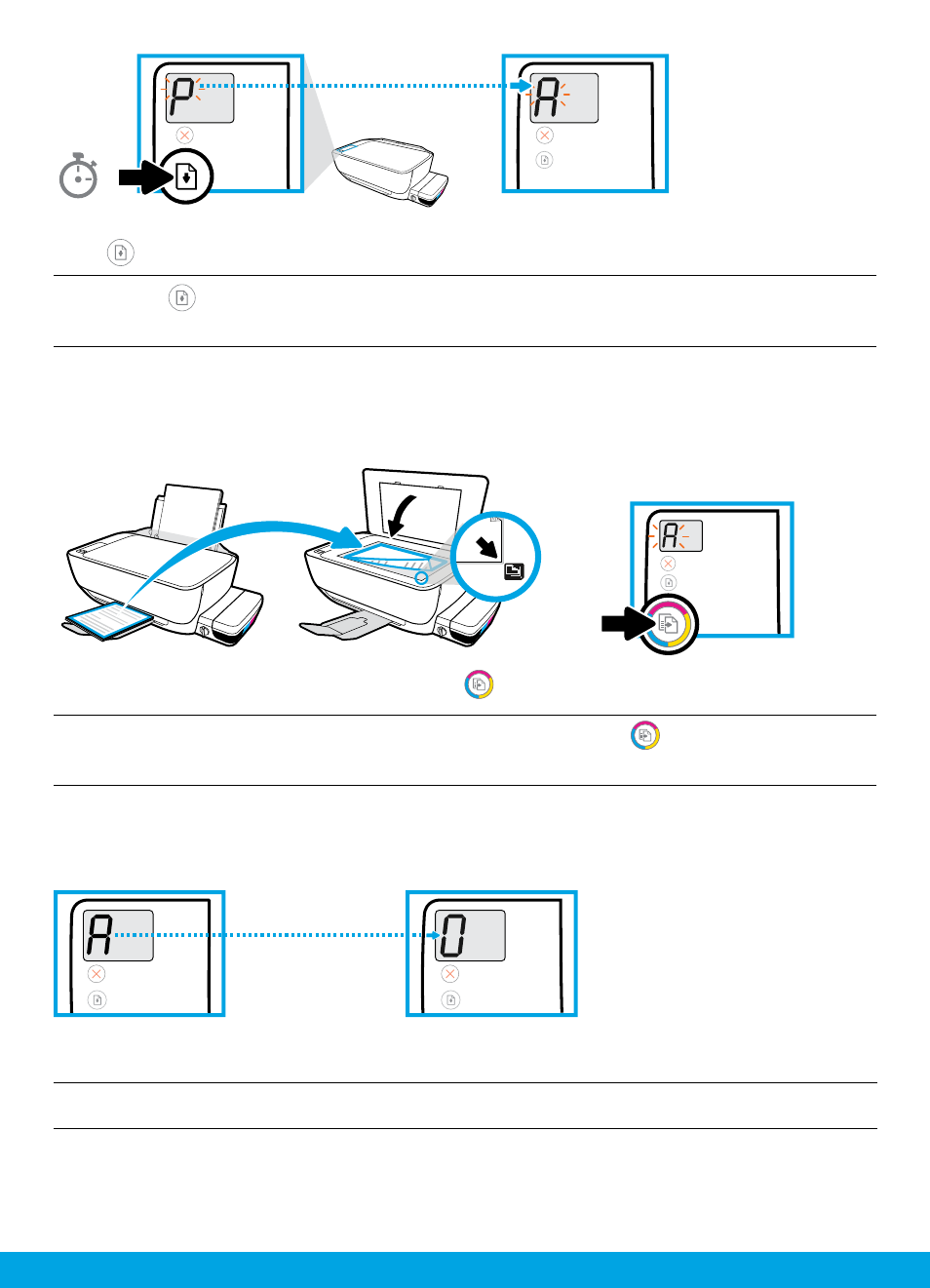 P

A

A

A

0