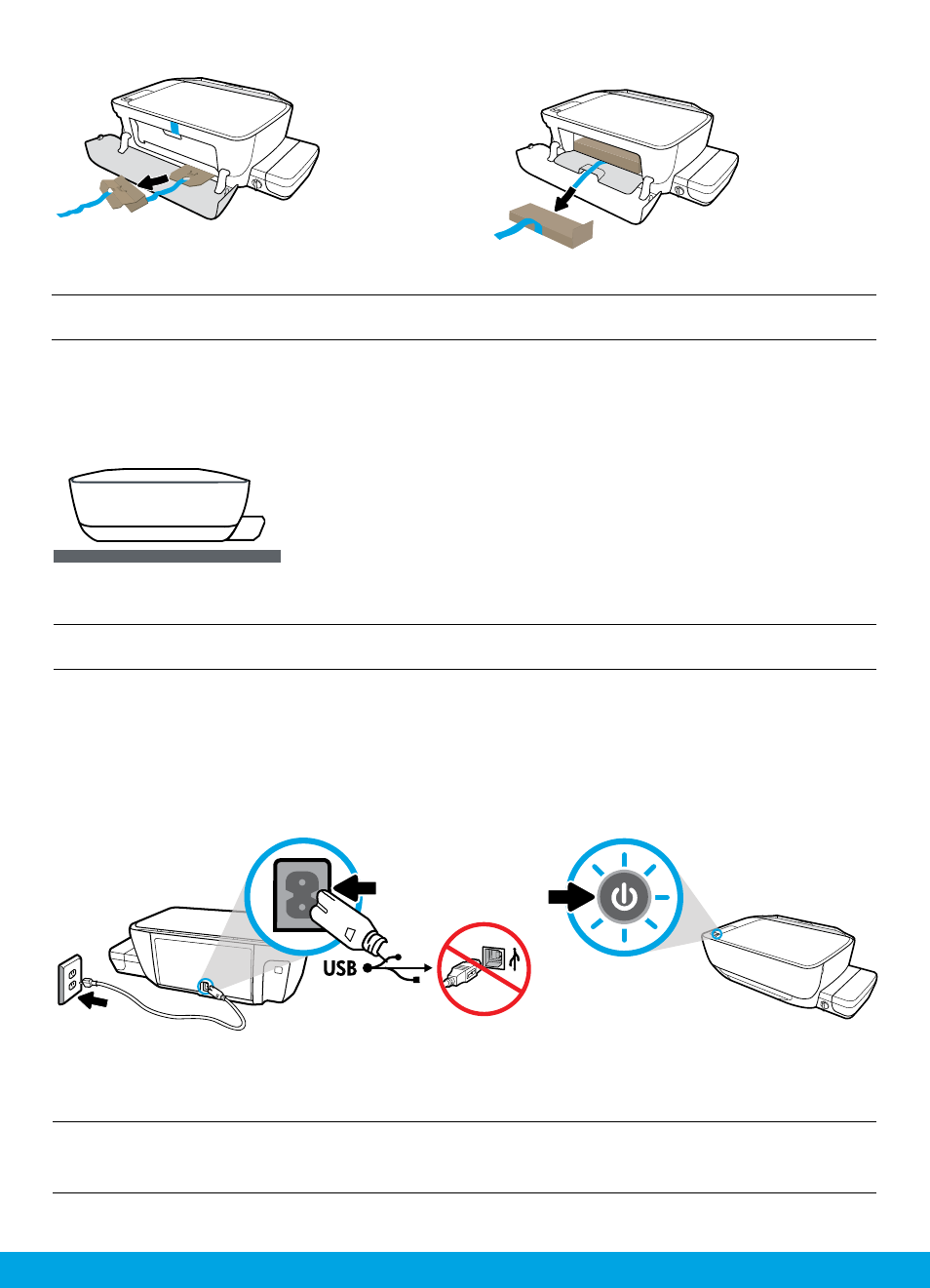 USB