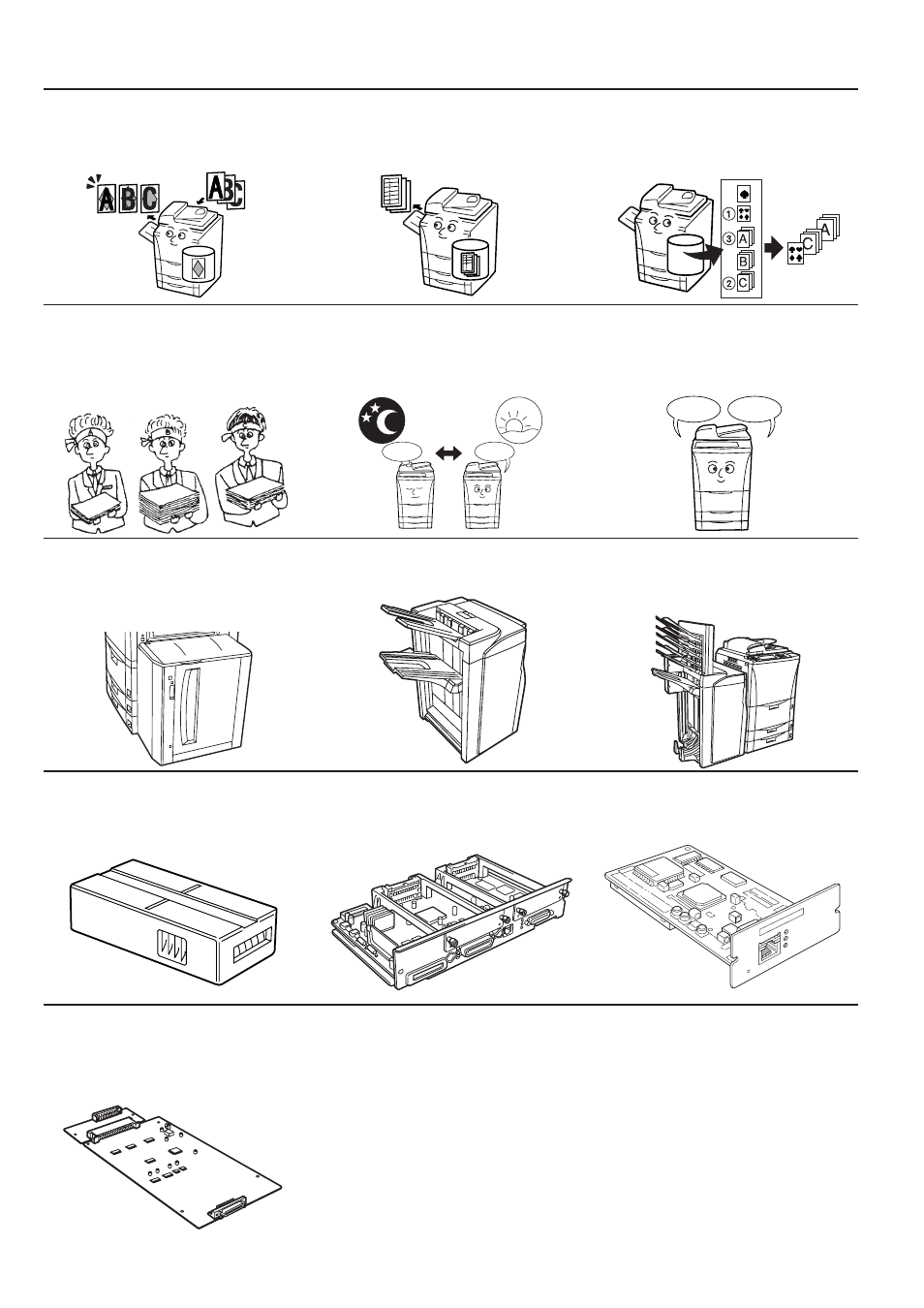 ABC
ABC
1
3 A
B
2 C
C
A