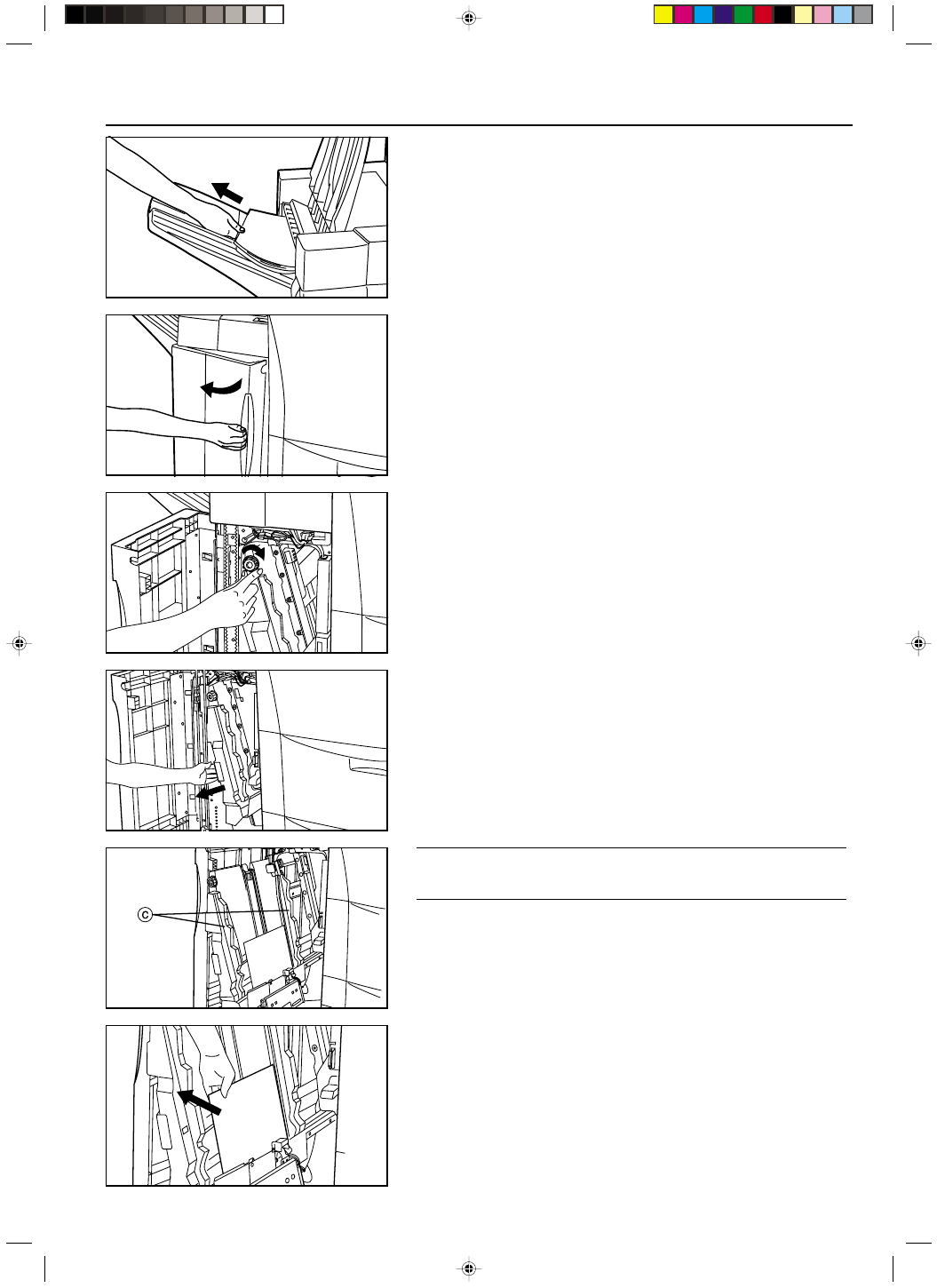 C