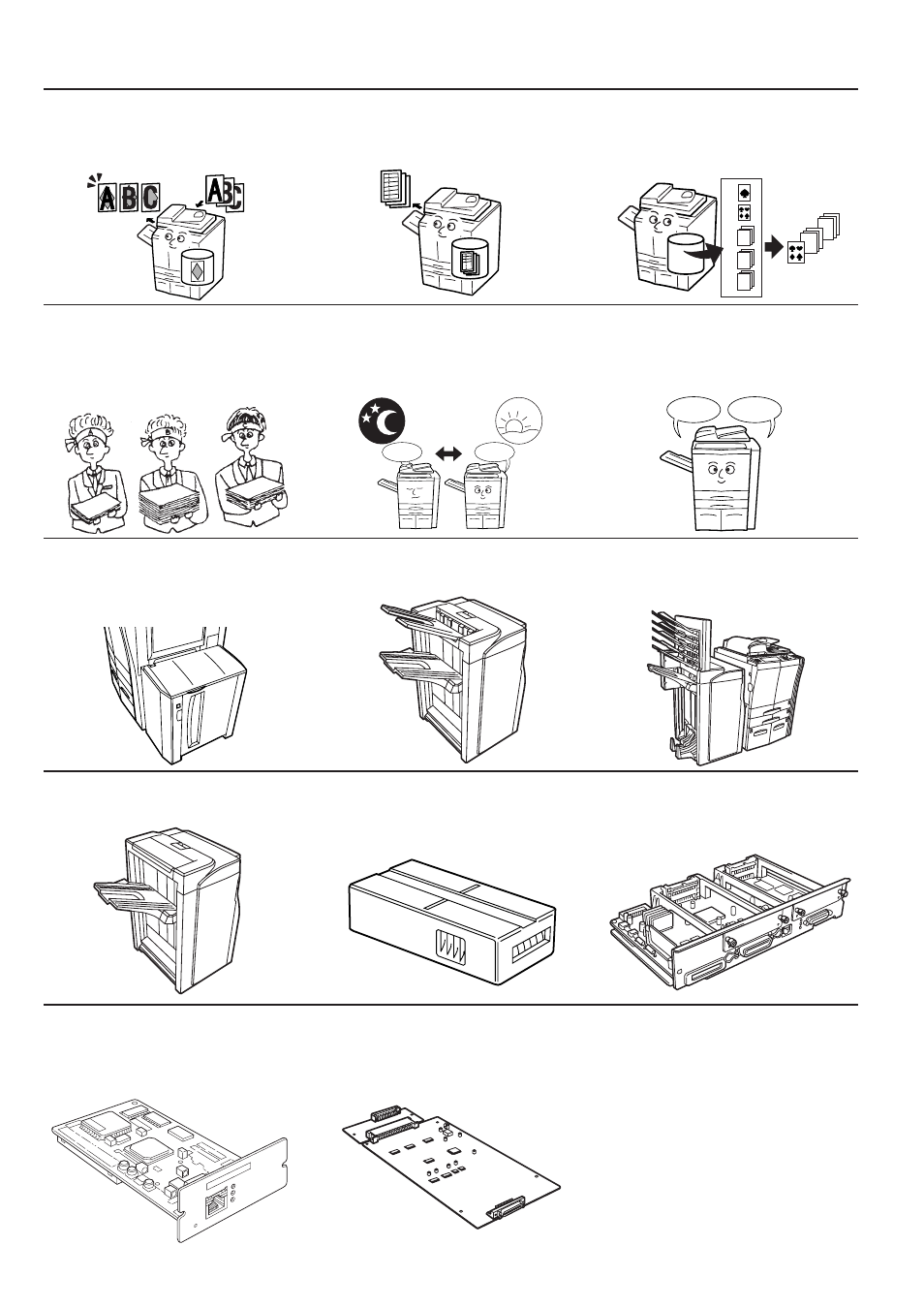 ABC ABC