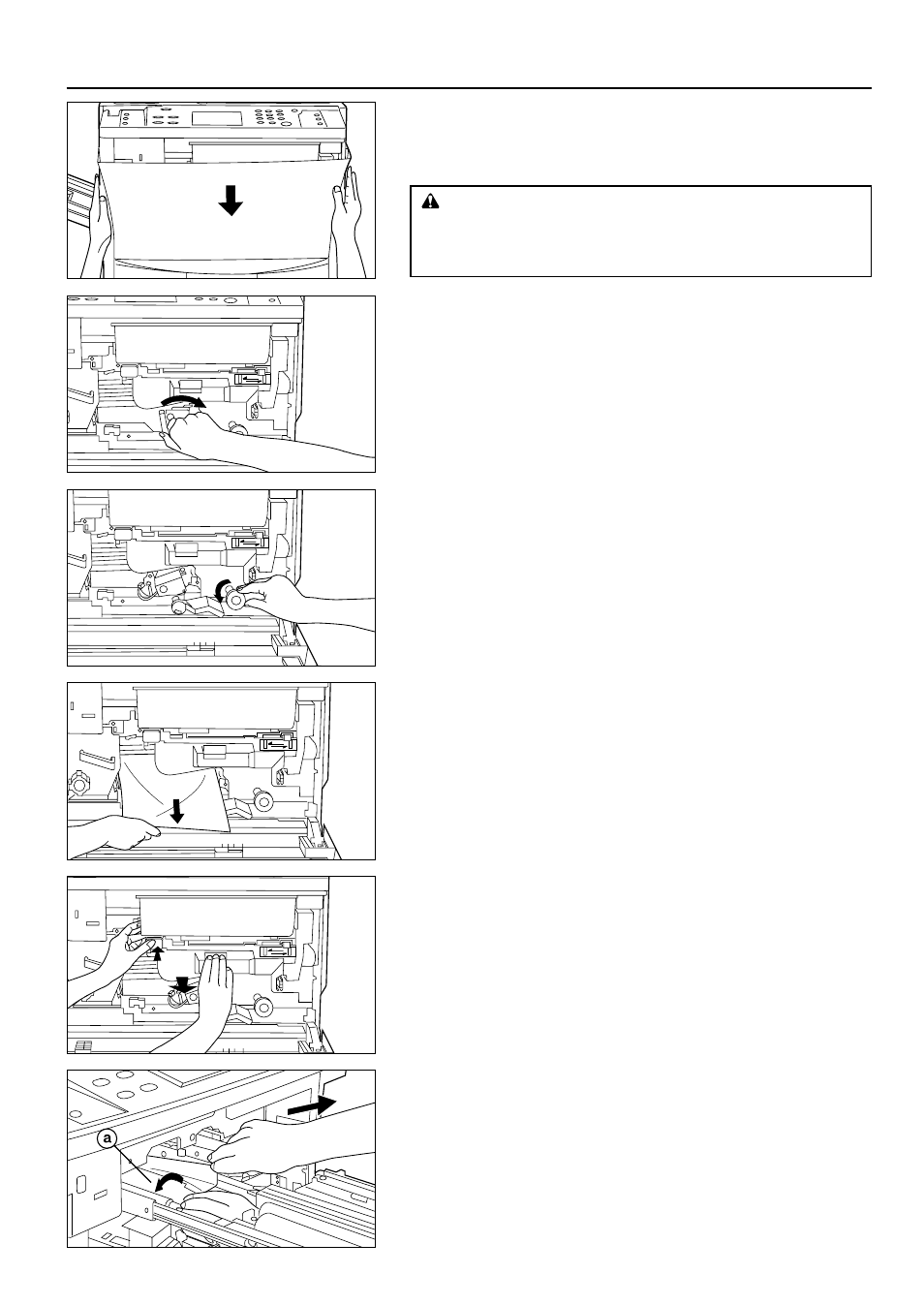 a