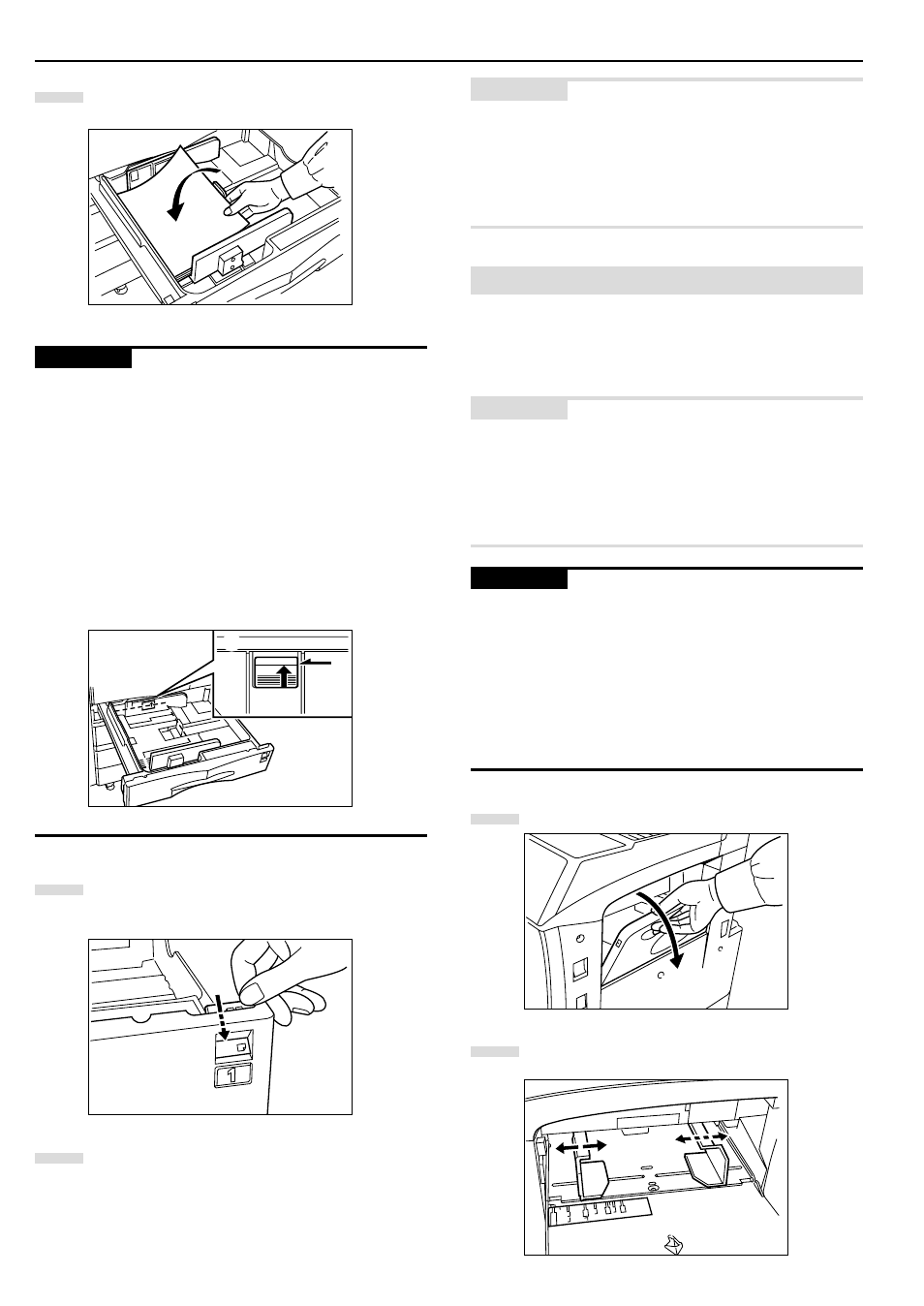 1