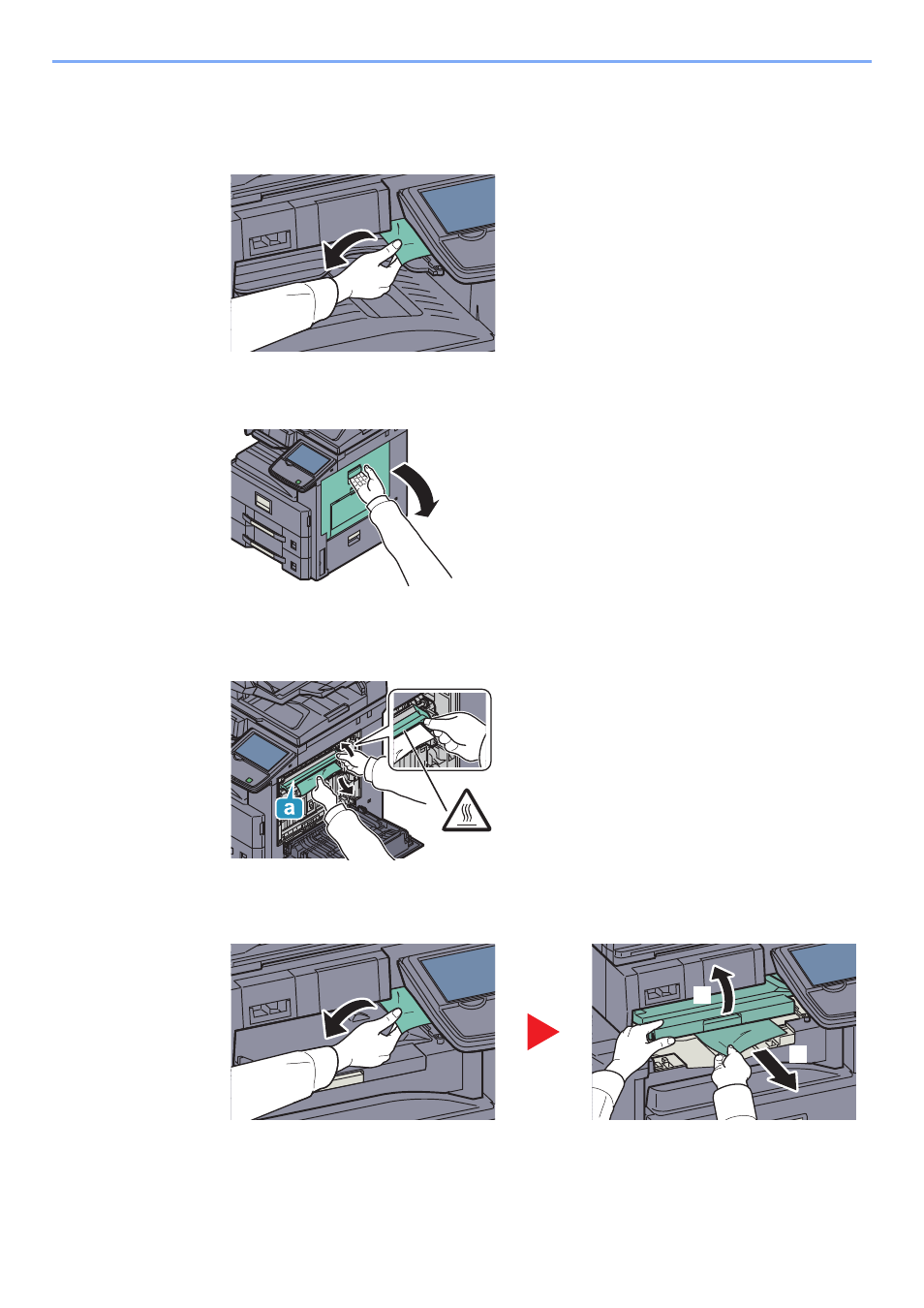 a