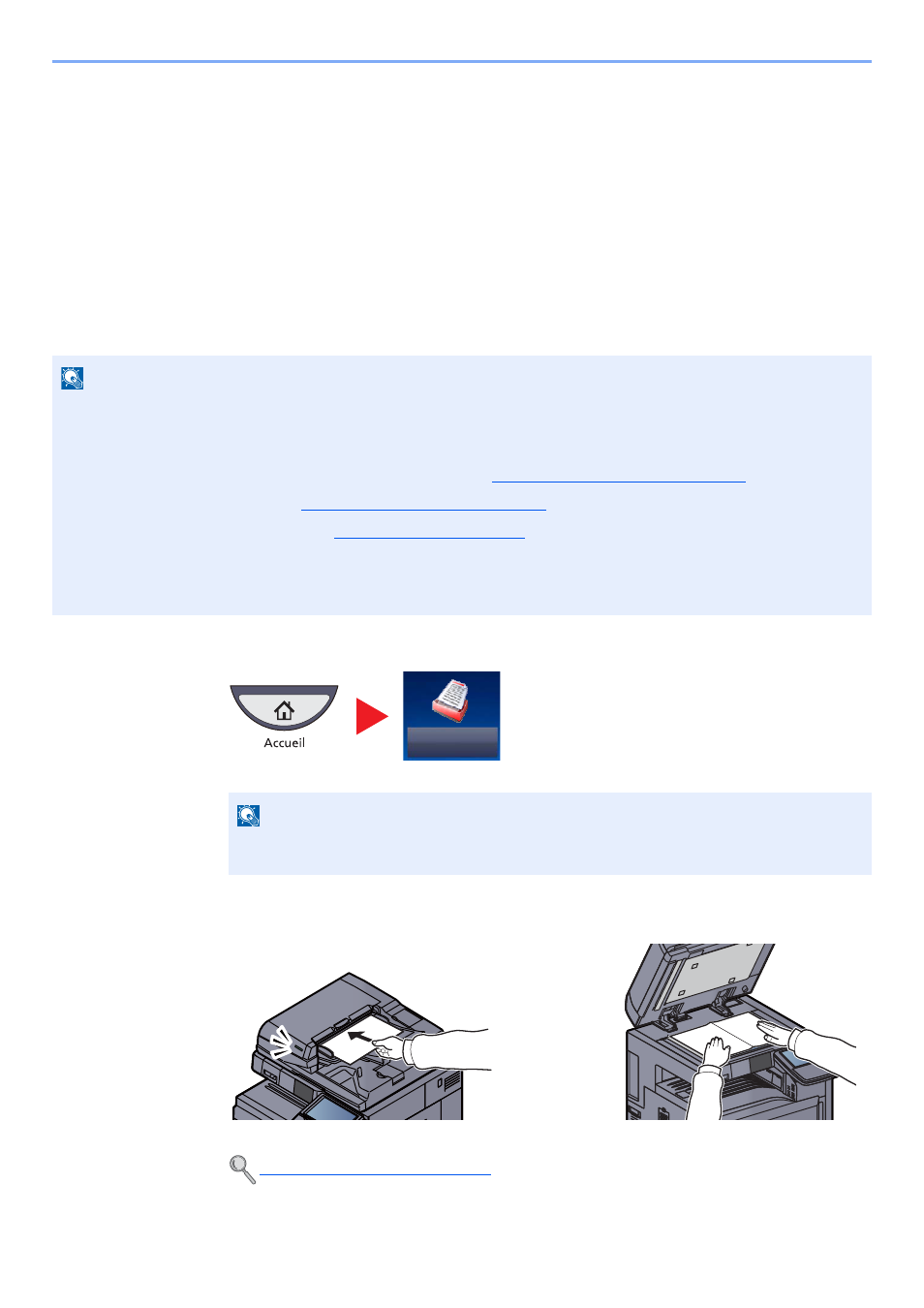 Accueil