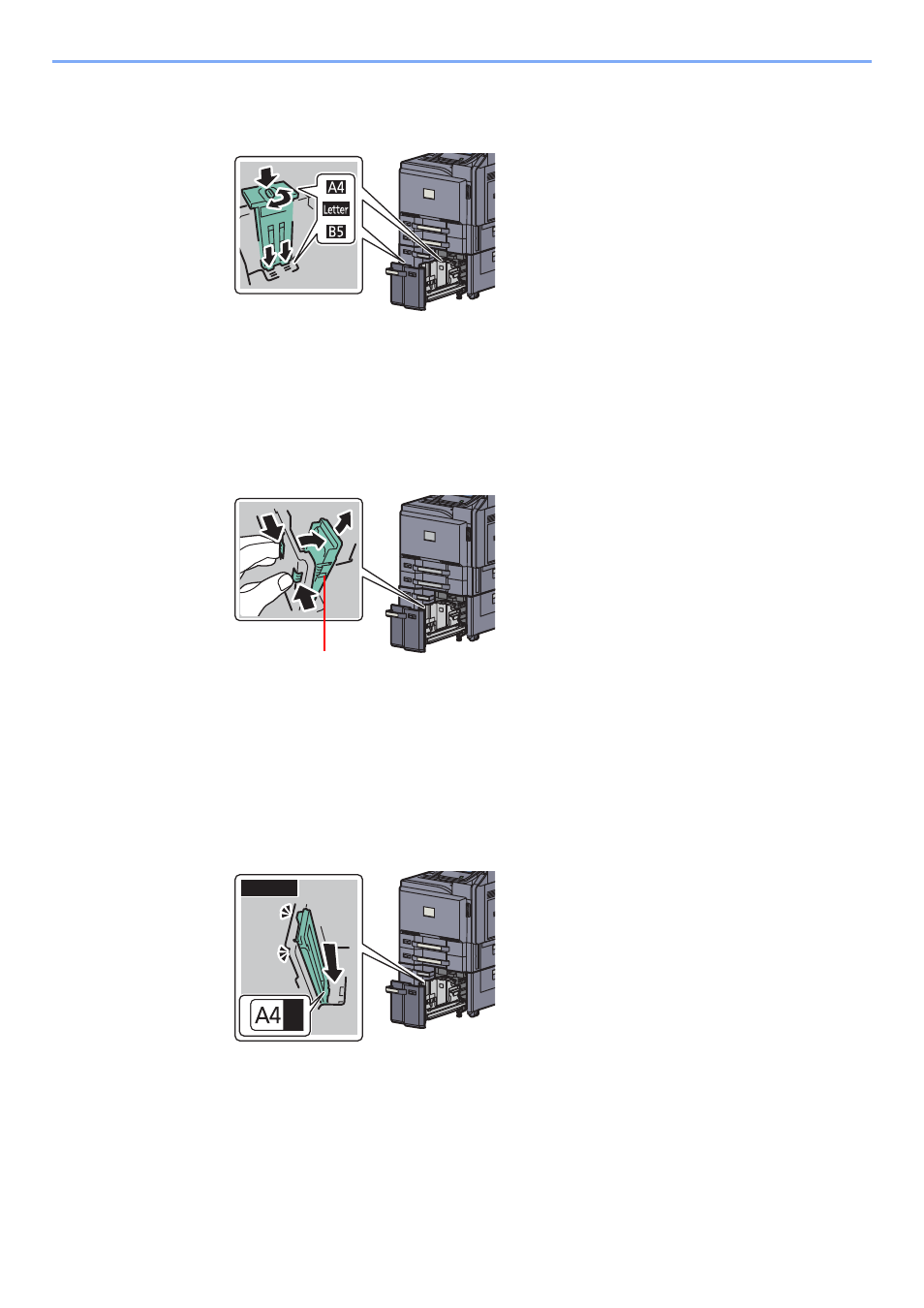 A4
Letter
B5

A4