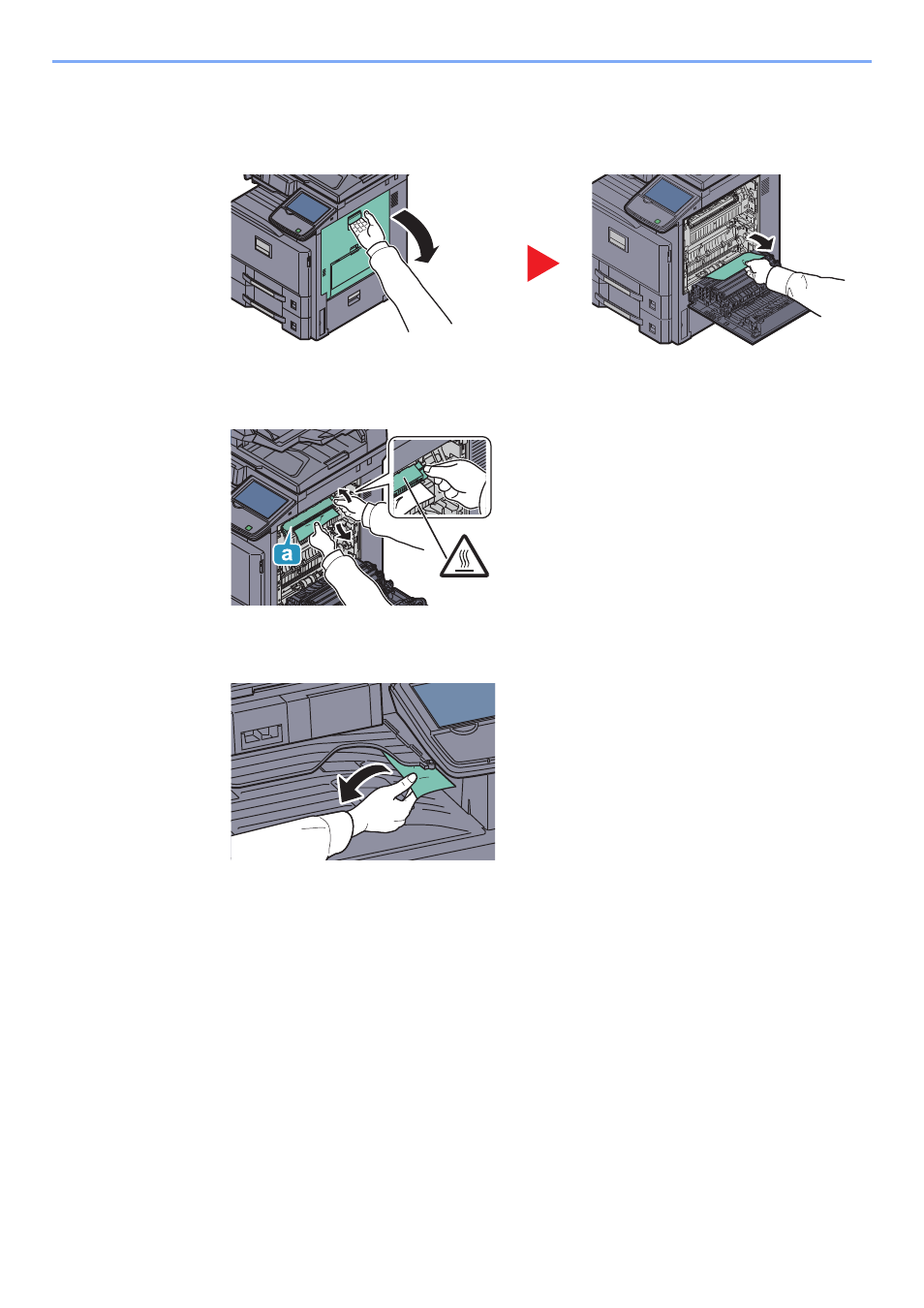 a