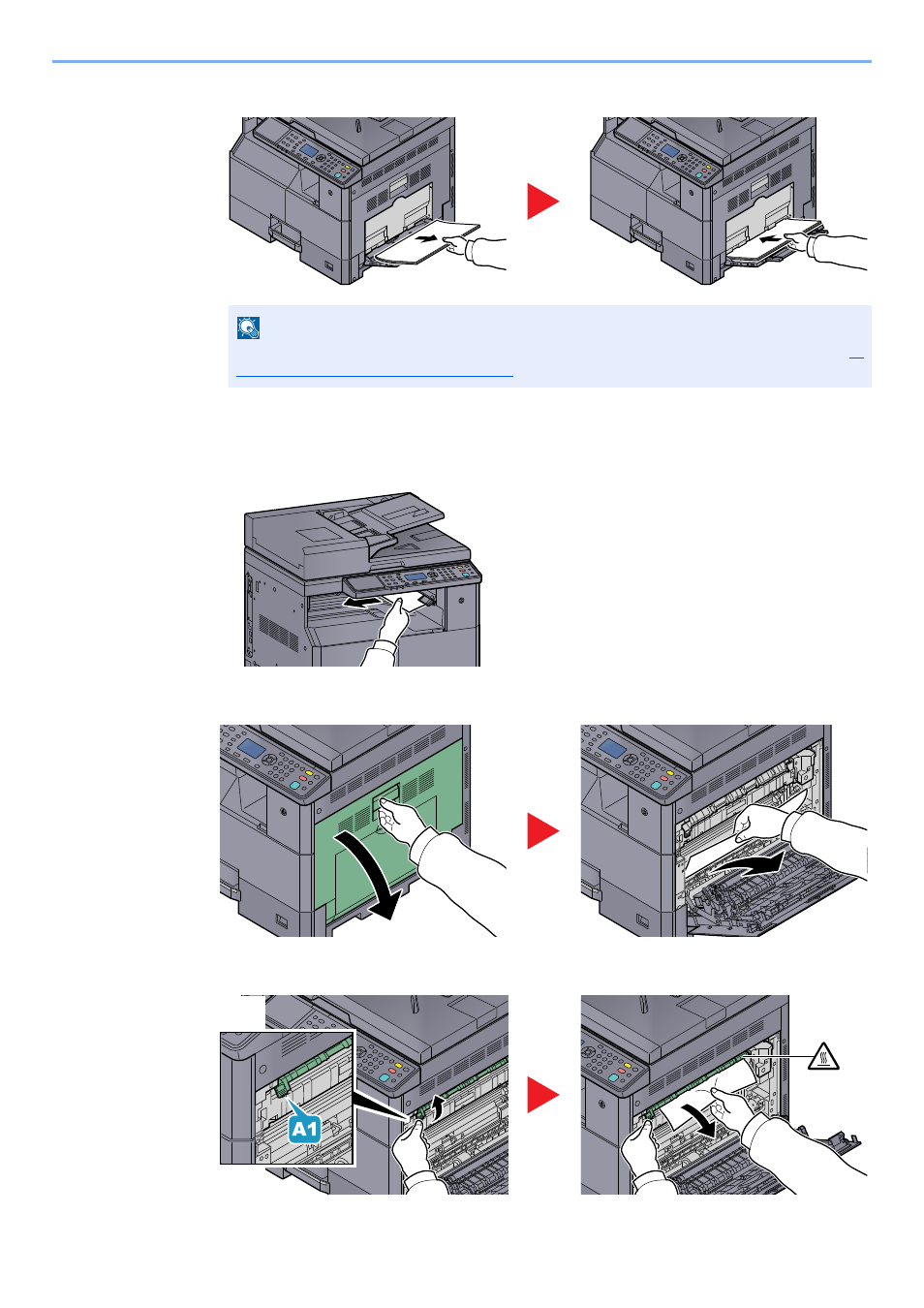 A1