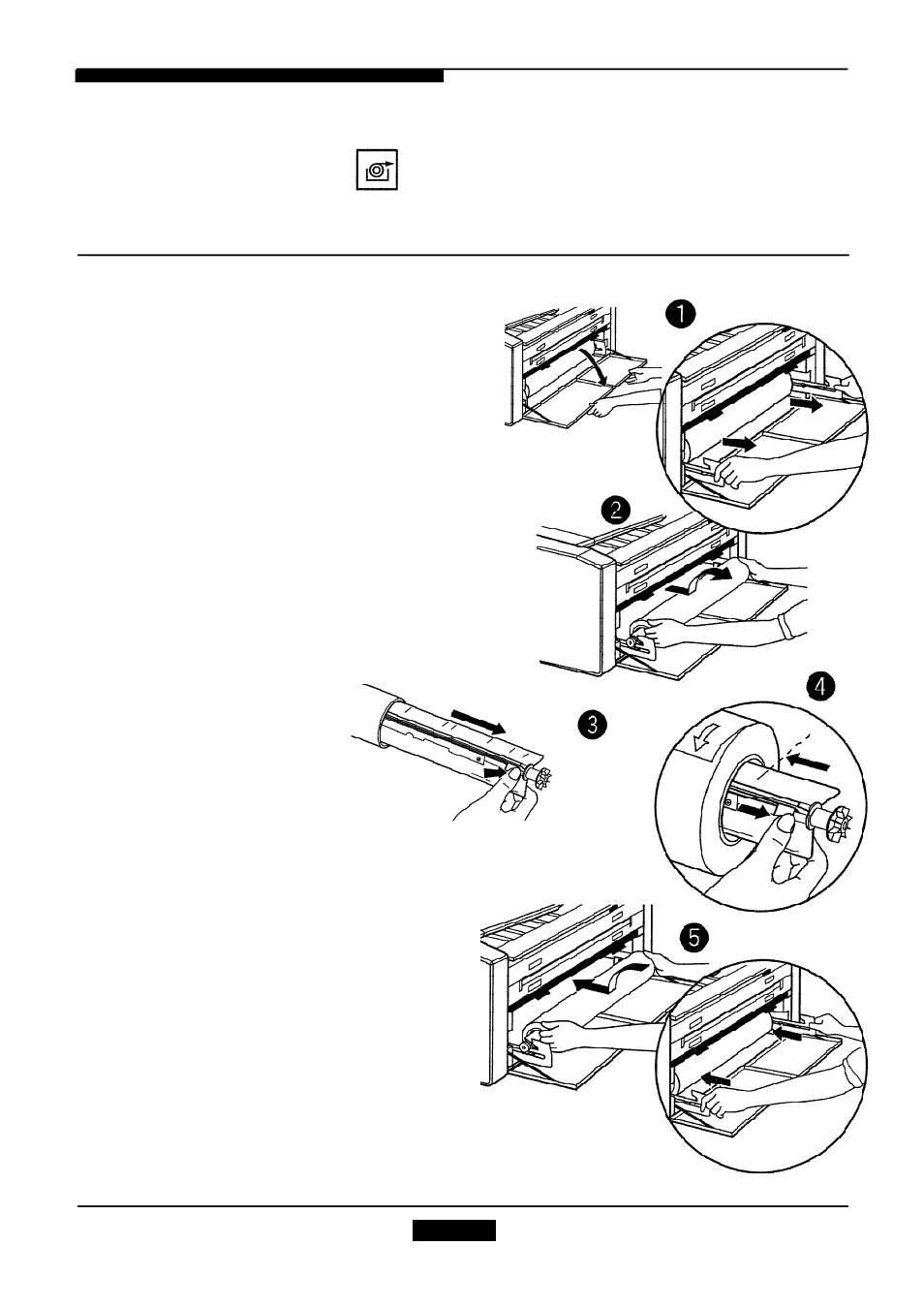 1

2

3

4

5