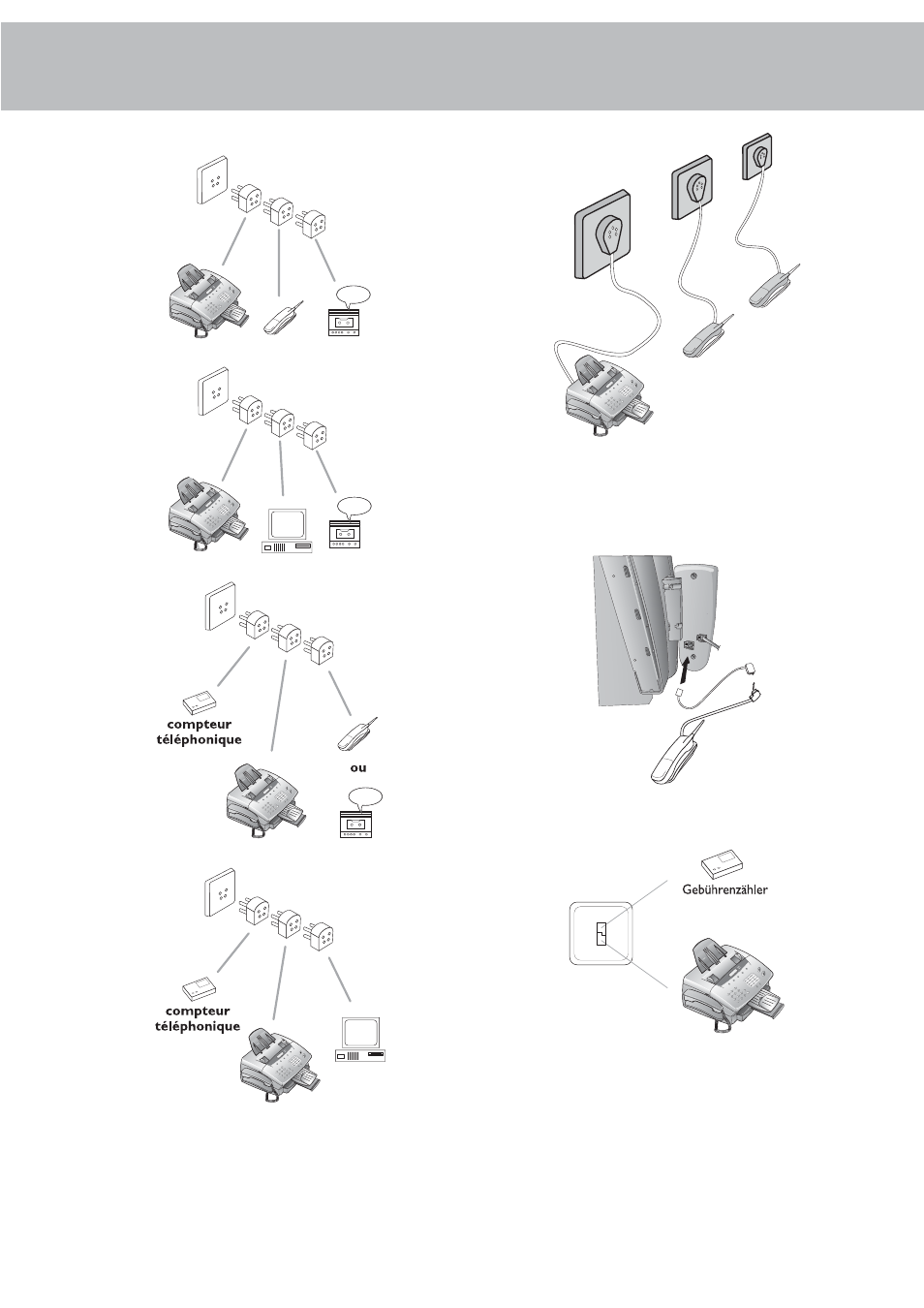 compteur téléphonique

ou

compteur téléphonique

Gebührenzähler