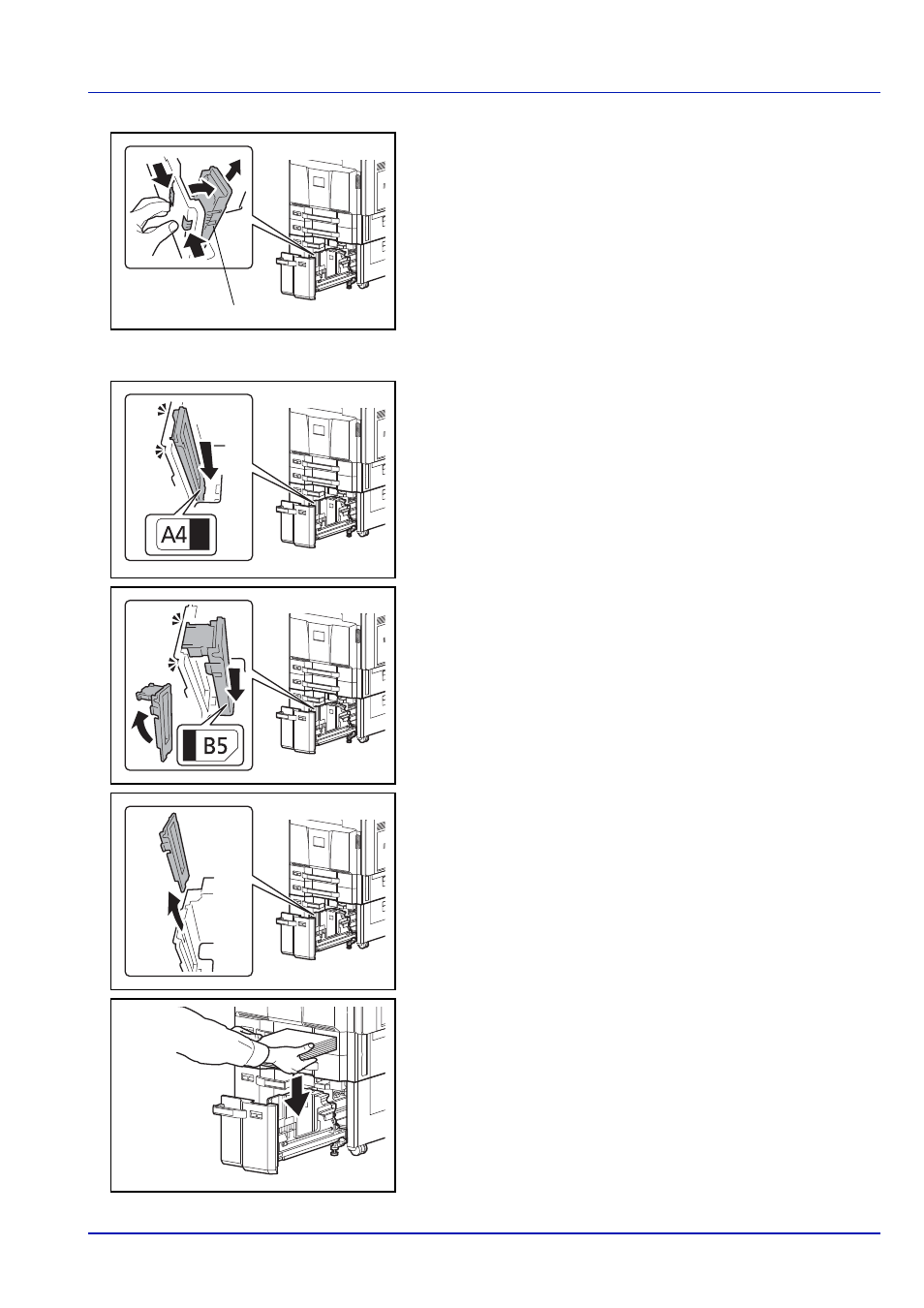 A4

B5