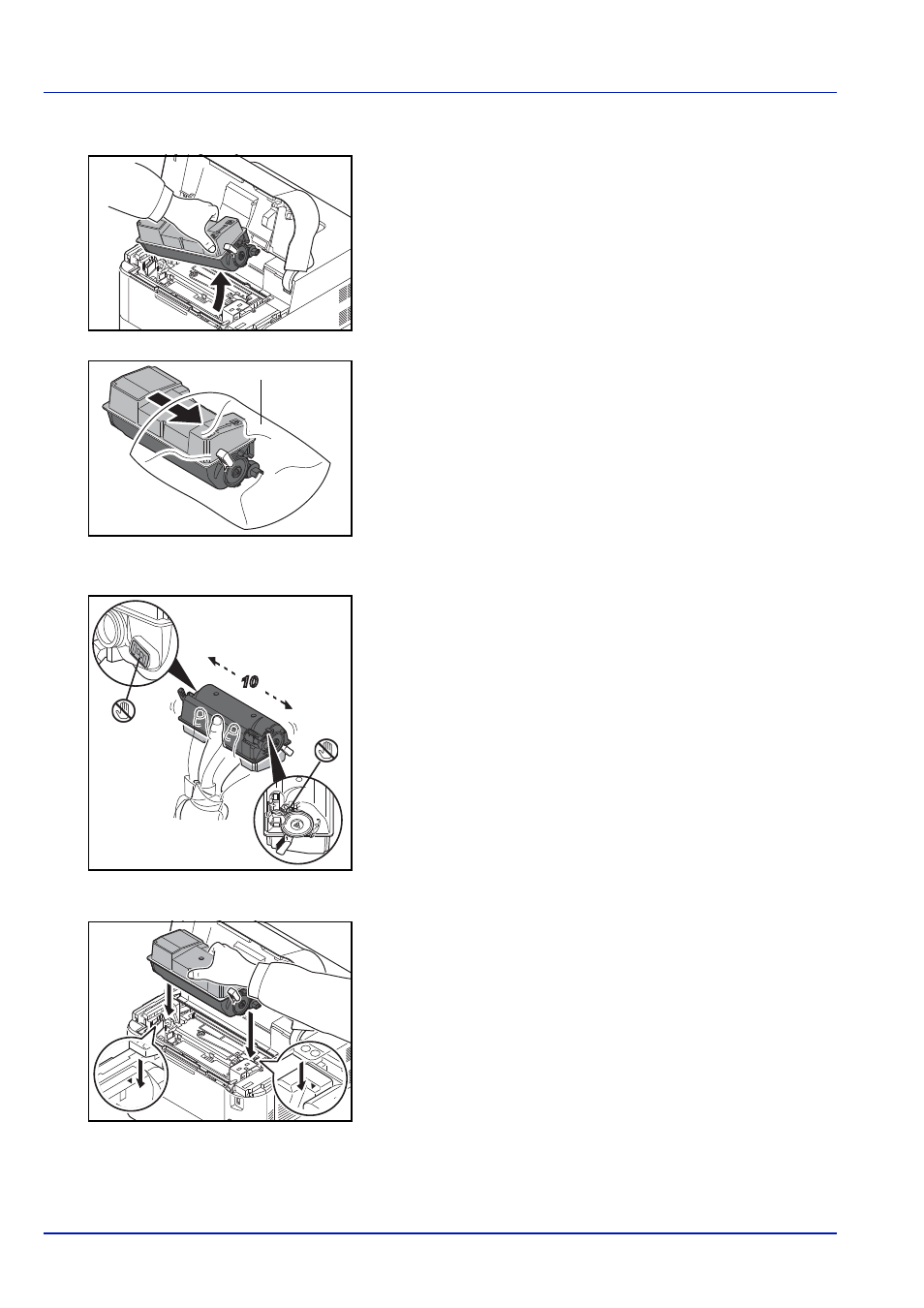 10