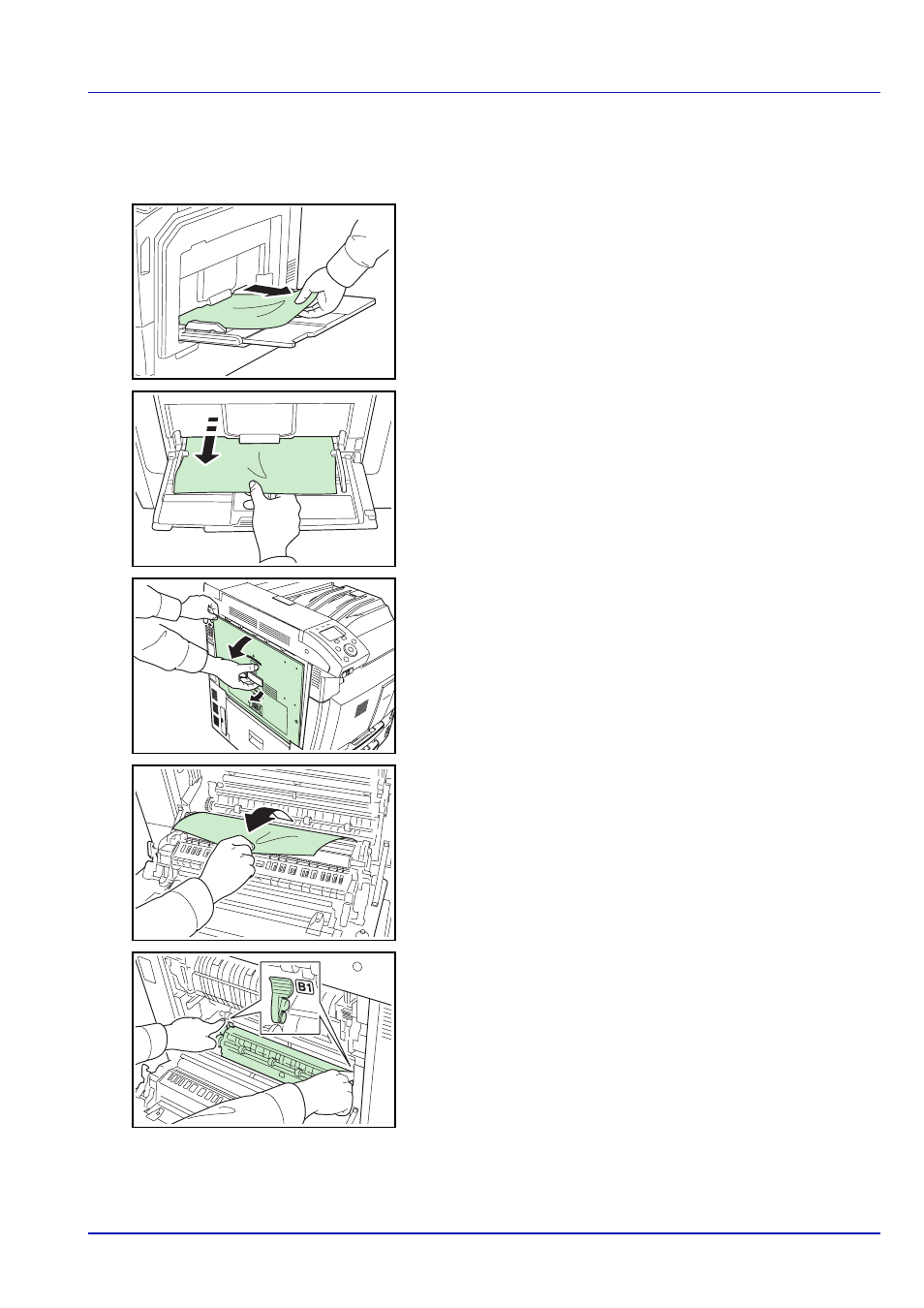 B1