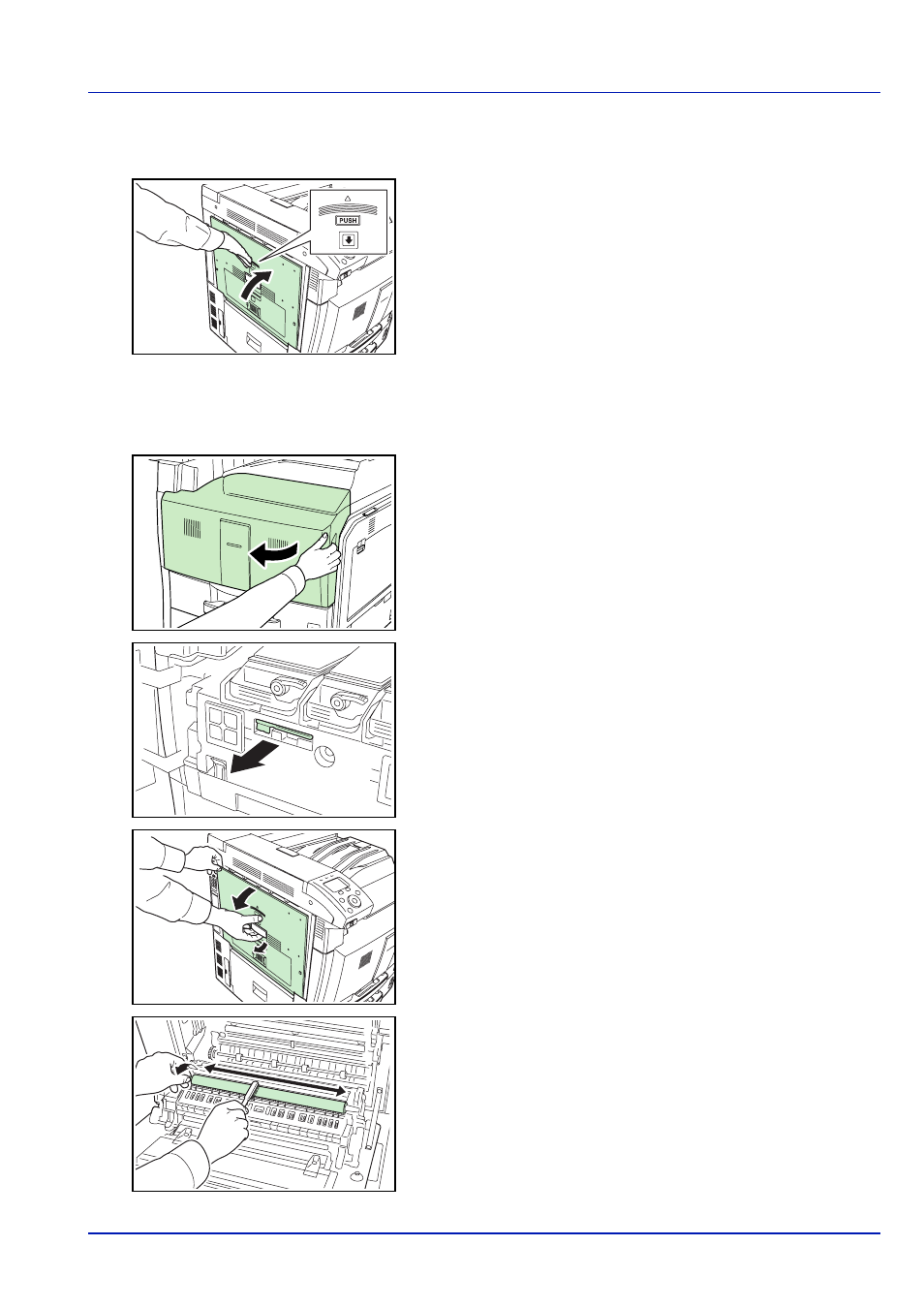 PUSH