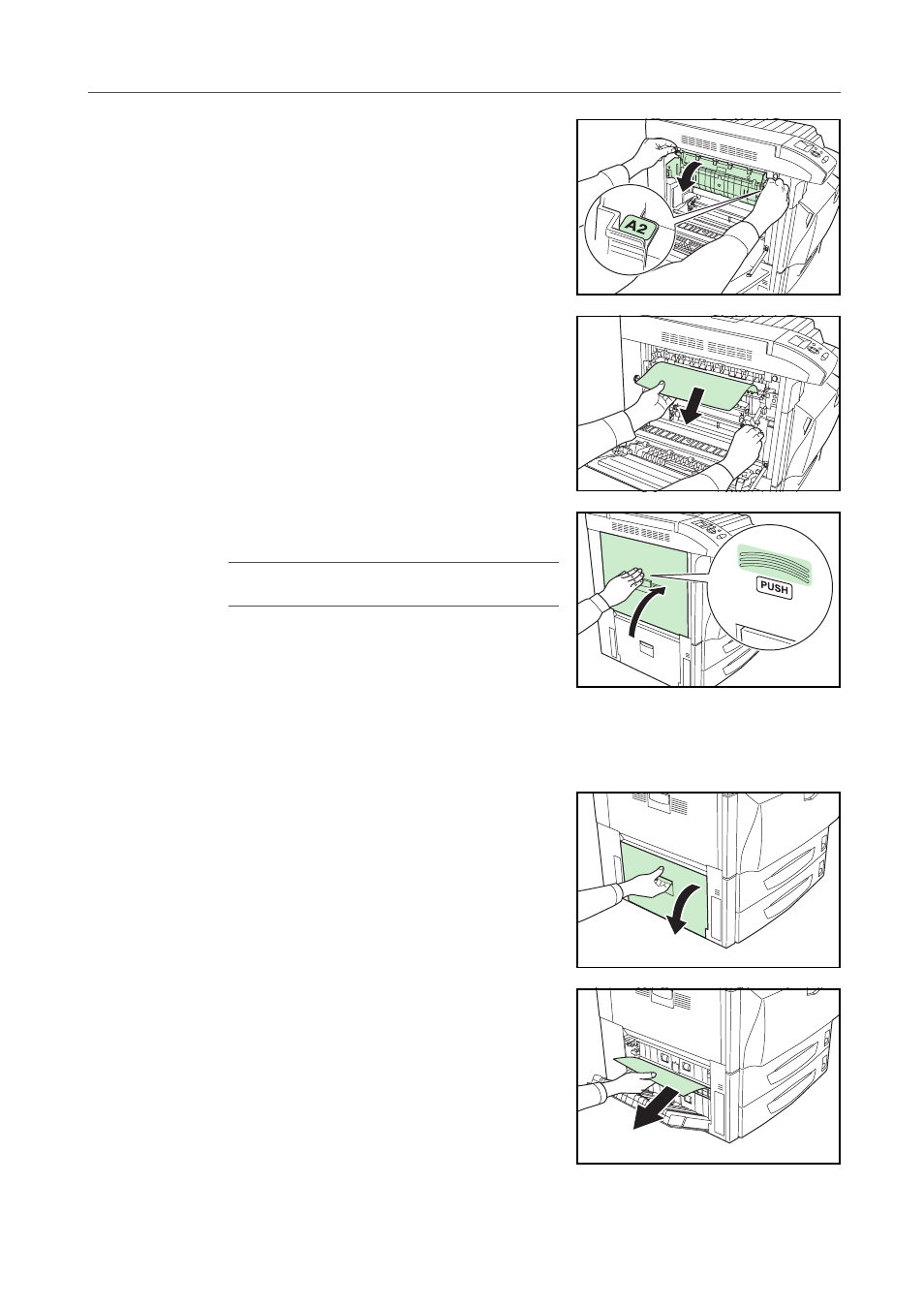 A2

PUSH