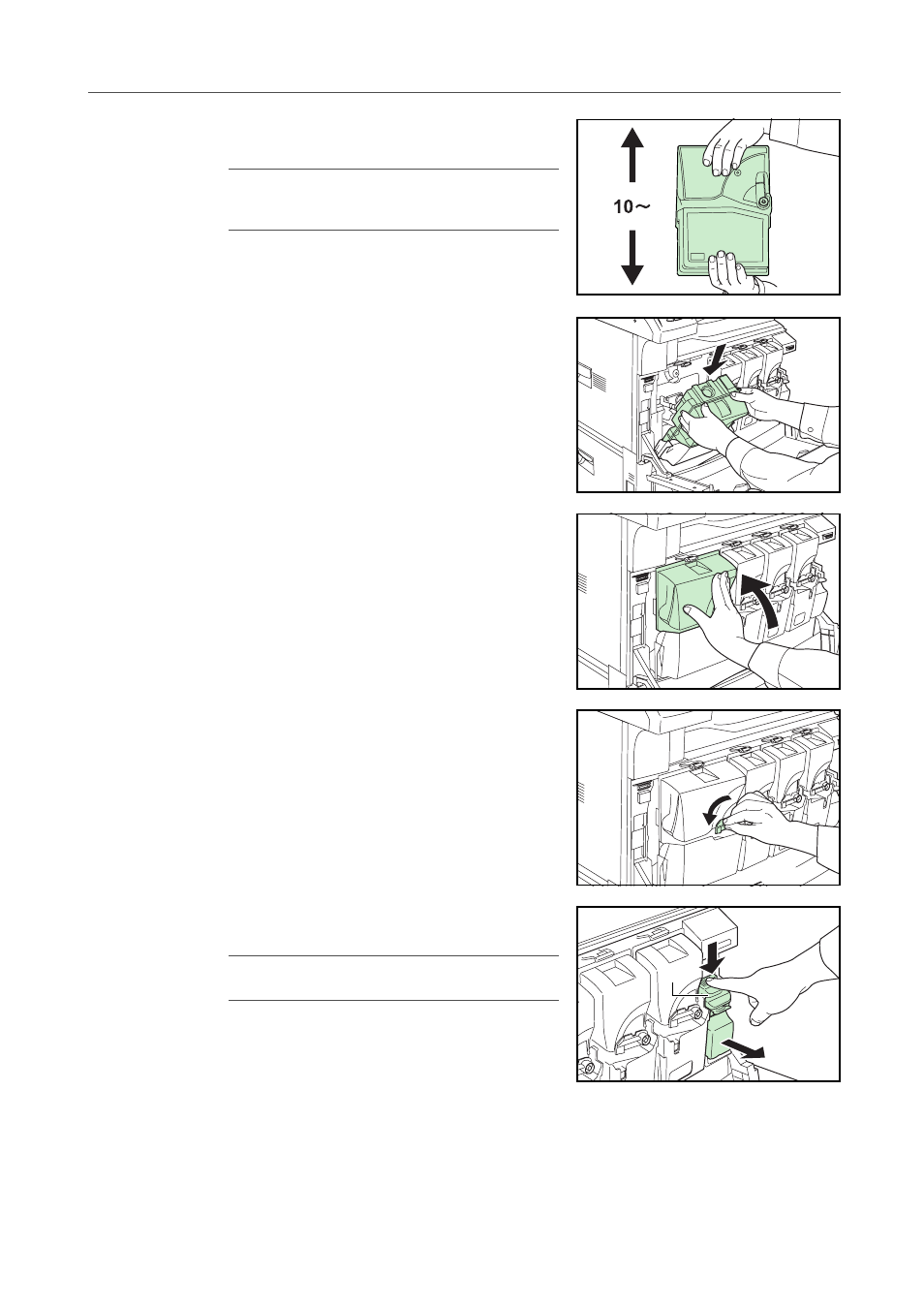 10～