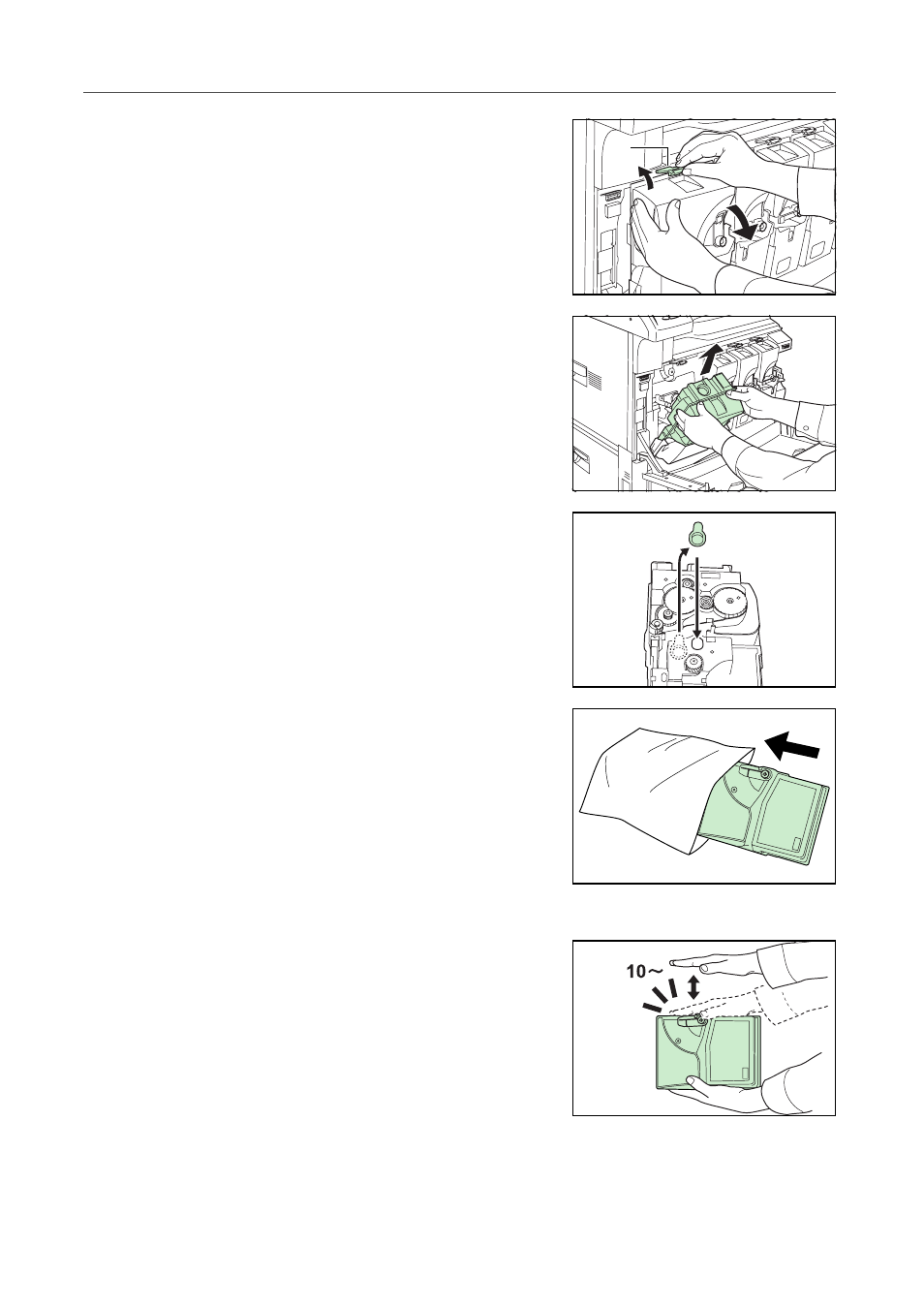 10～