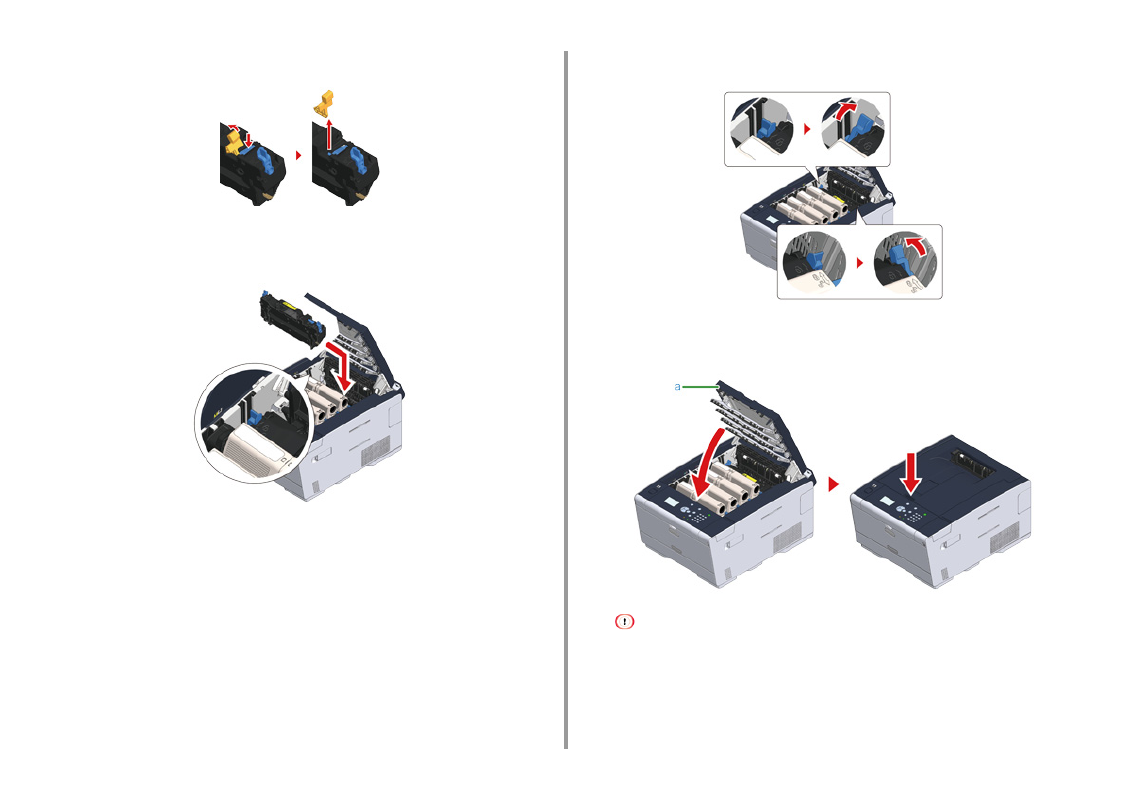 a