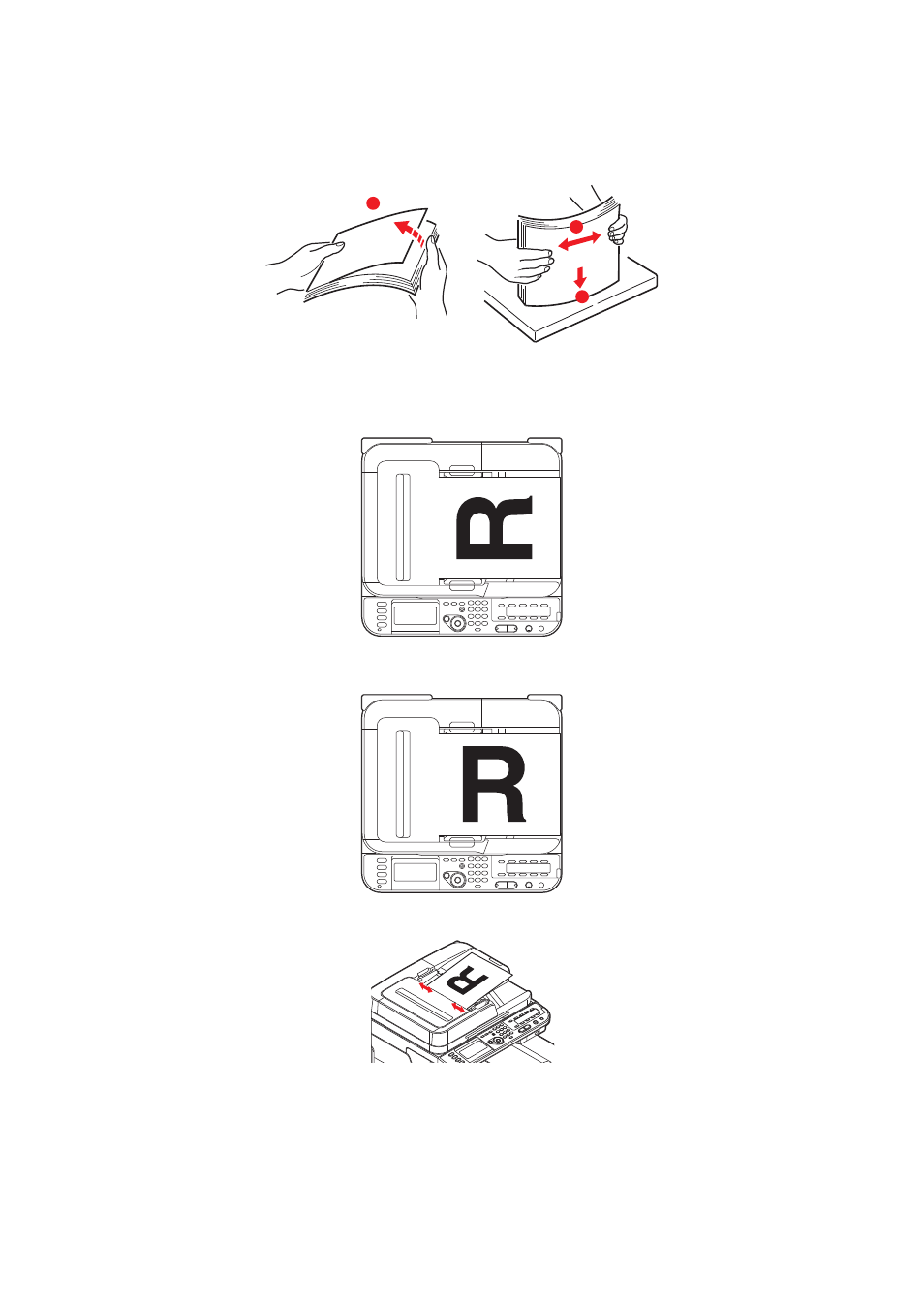 R

R

R