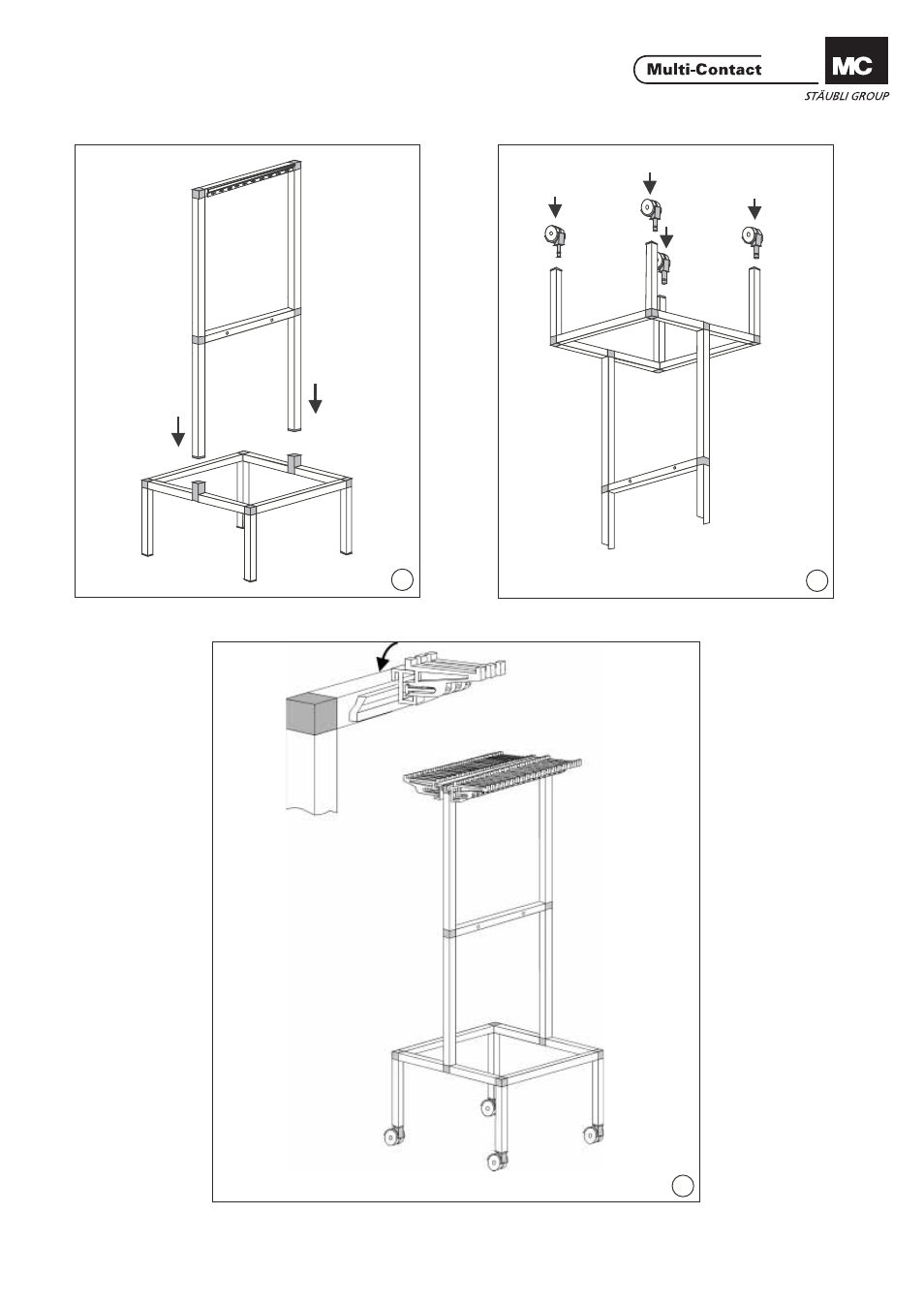 Multi-Contact

MC

STÄUBLI GROUP