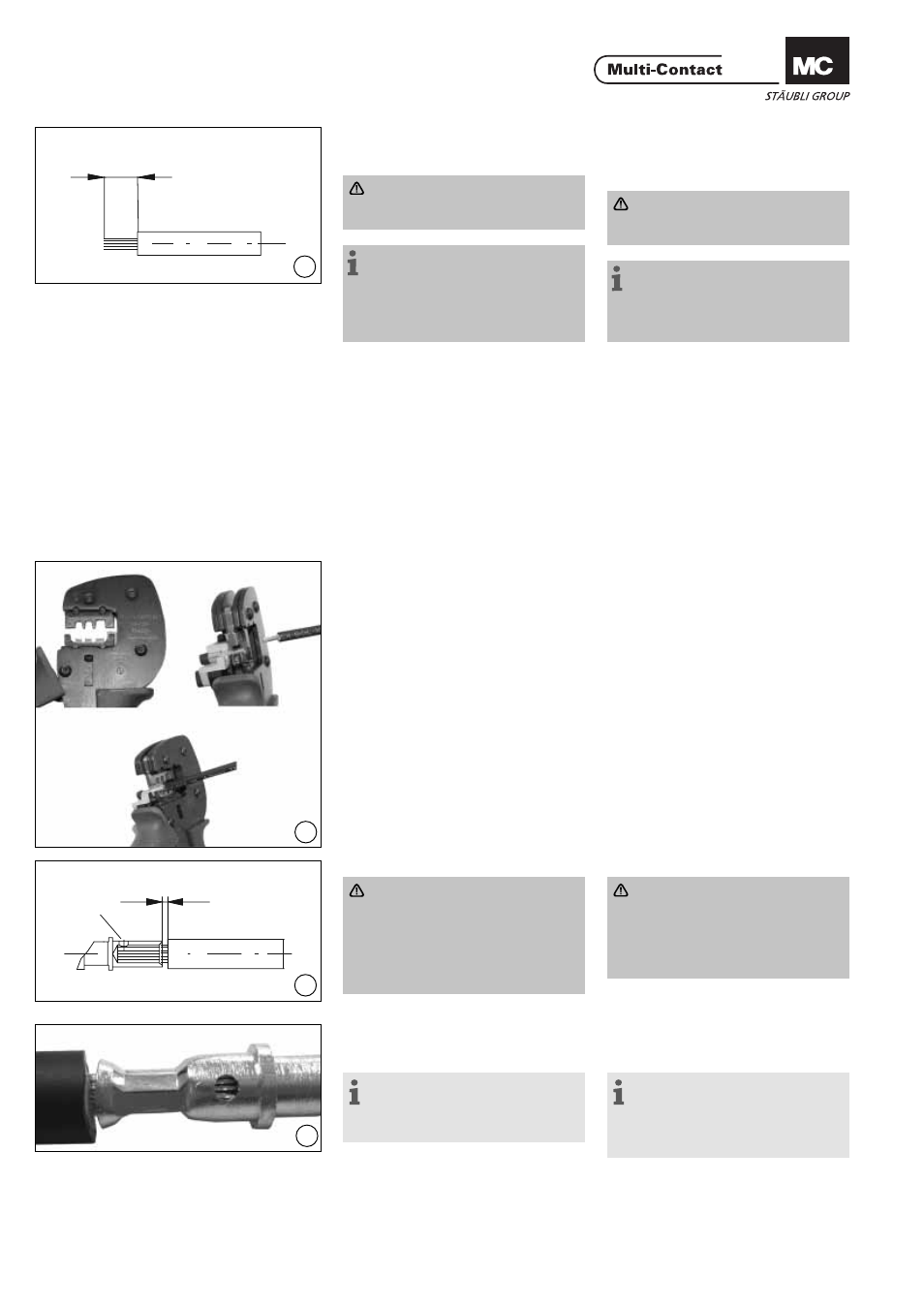 Multi-Contact

MC

STÄUBLI GROUP